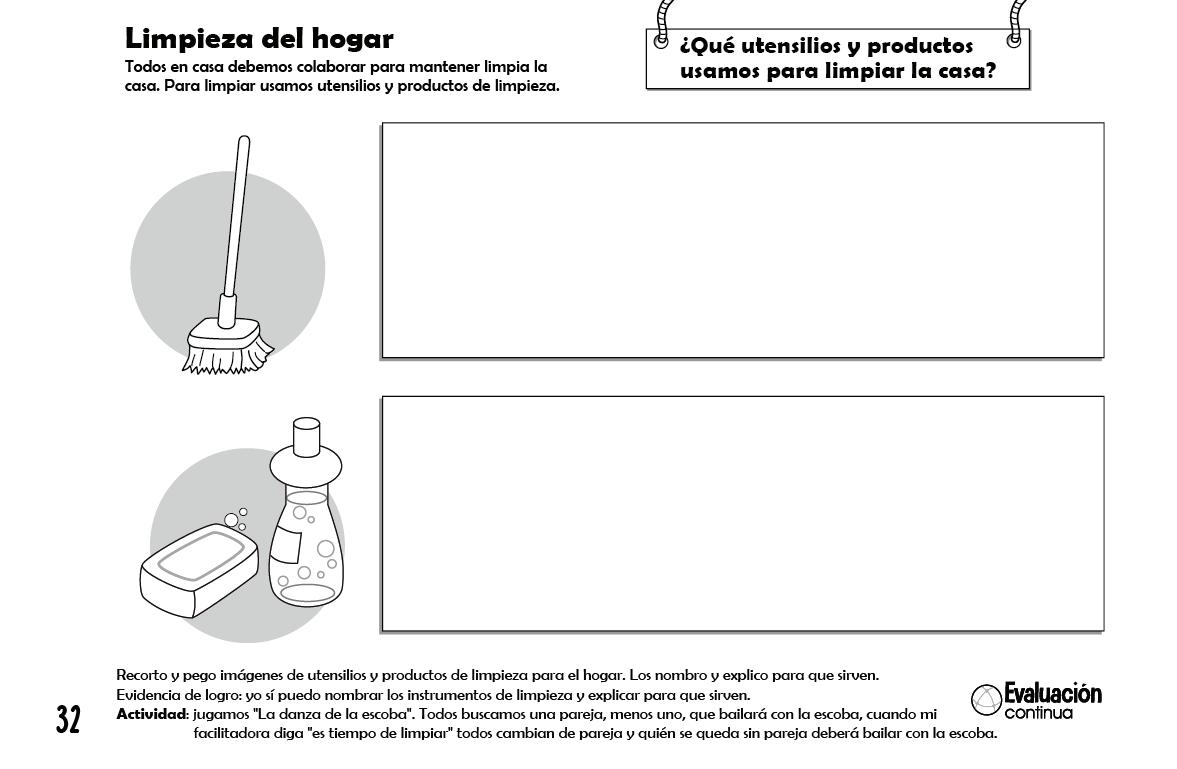 Limpieza del hogar
Todos en casa debemos colaborar para mantener limpia la casa. Para limpiar usamos utensilios y productos de limpieza.

¿Qué utensilios y productos usamos para limpiar la casa?

Recorto y pego imágenes de utensilios y productos de limpieza para el hogar. Los nombro y explico para que sirven.
Evidencia de logro: yo sí puedo nombrar los instrumentos de limpieza y explicar para que sirven.
Actividad: jugamos "La danza de la escoba". Todos buscamos una pareja, menos uno, que bailará con la escoba, cuando mi facilitadora diga "es tiempo de limpiar" todos cambian de pareja y quién se queda sin pareja deberá bailar con la escoba.

Evaluación continua

32