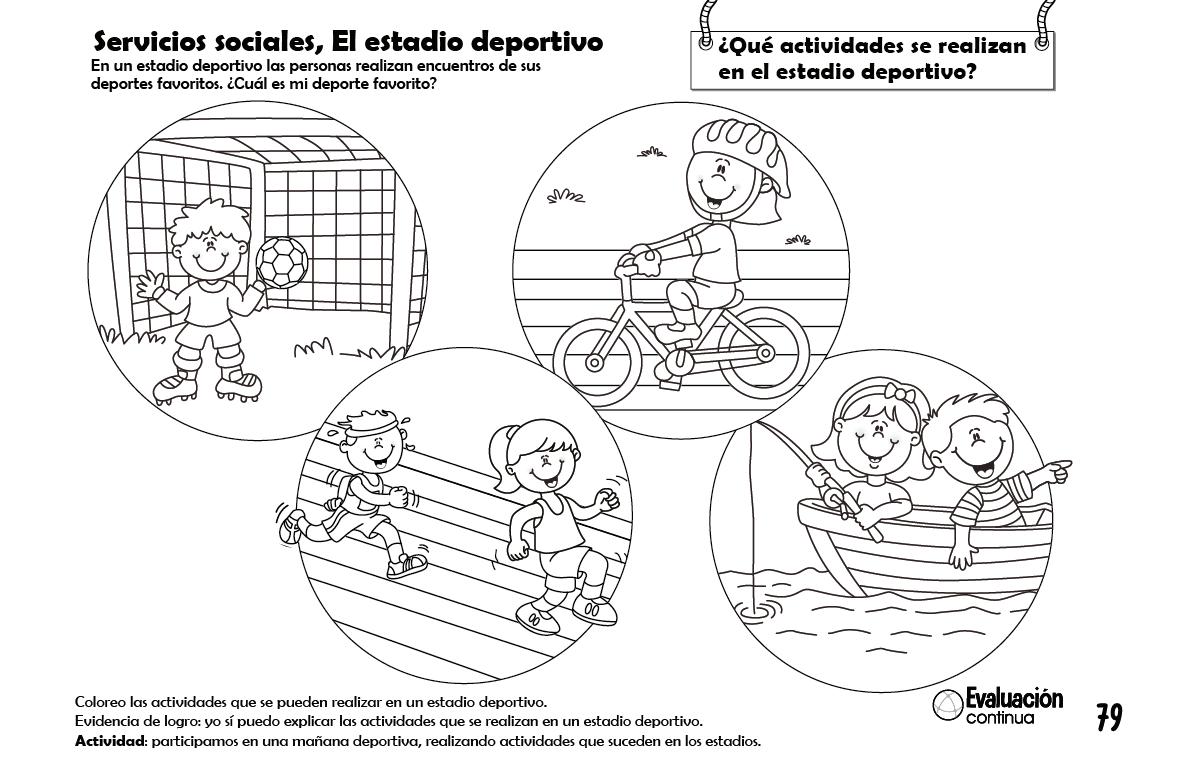 Servicios sociales, El estadio deportivo
En un estadio deportivo las personas realizan encuentros de sus deportes favoritos. ¿Cuál es mi deporte favorito?

¿Qué actividades se realizan en el estadio deportivo?

Coloreo las actividades que se pueden realizar en un estadio deportivo.
Evidencia de logro: yo sí puedo explicar las actividades que se realizan en un estadio deportivo.
Actividad: participamos en una mañana deportiva, realizando actividades que suceden en los estadios.

Evaluación continua

79