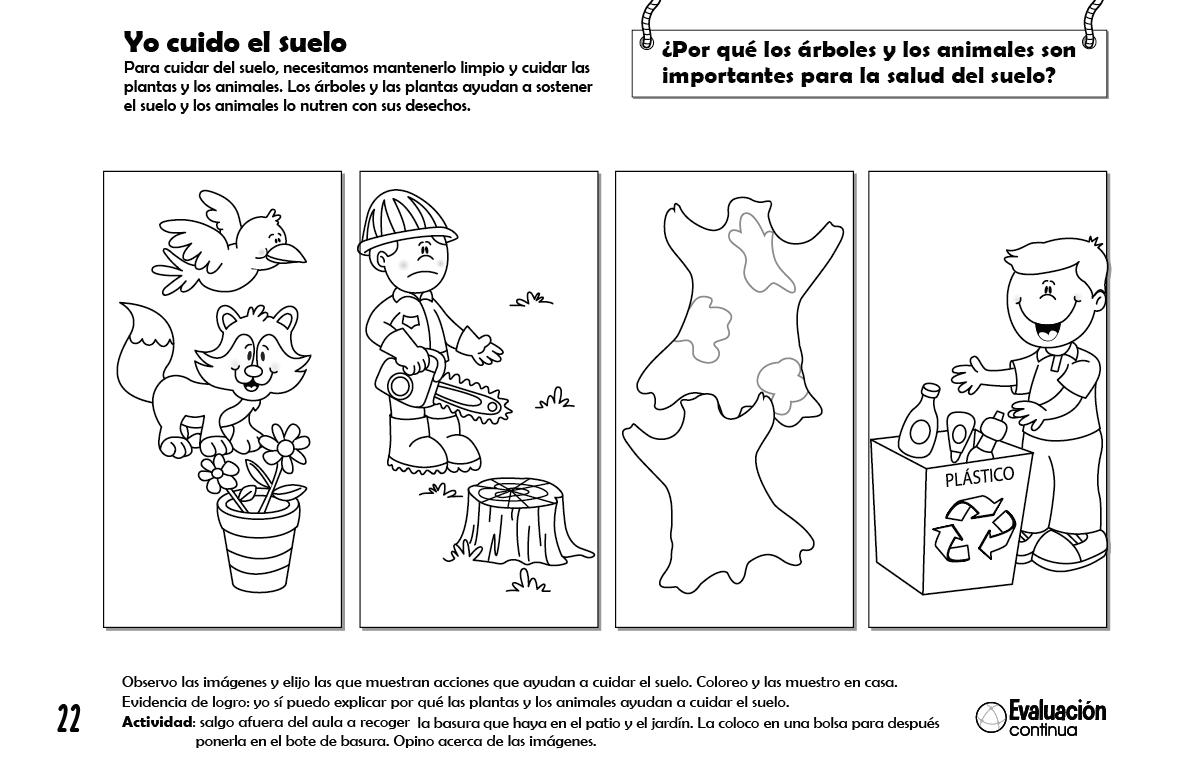 Yo cuido el suelo
Para cuidar del suelo, necesitamos mantenerlo limpio y cuidar las plantas y los animales. Los árboles y las plantas ayudan a sostener el suelo y los animales lo nutren con sus desechos.

¿Por qué los árboles y los animales son importantes para la salud del suelo?

PLÁSTICO

Observo las imágenes y elijo las que muestran acciones que ayudan a cuidar el suelo. Coloreo y las muestro en casa.
Evidencia de logro: yo sí puedo explicar por qué las plantas y los animales ayudan a cuidar el suelo.
Actividad: salgo afuera del aula a recoger la basura que haya en el patio y el jardín. La coloco en una bolsa para después ponerla en el bote de basura. Opino acerca de las imágenes.

22

Evaluación continua