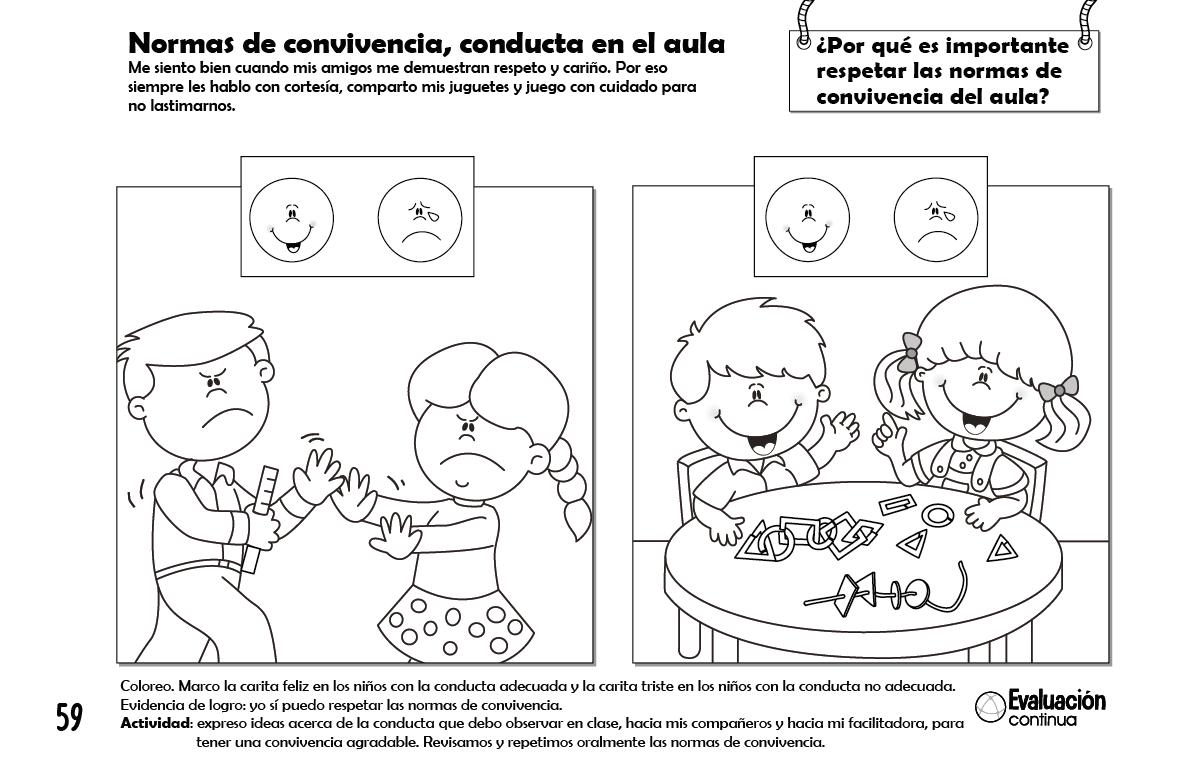 Normas de convivencia, conducta en el aula
Me siento bien cuando mis amigos me demuestran respeto y cariño. Por eso siempre les hablo con cortesía, comparto mis juguetes y juego con cuidado para no lastimarnos.

¿Por qué es importante respetar las normas de convivencia del aula?

Coloreo. Marco la carita feliz en los niños con la conducta adecuada y la carita triste en los niños con la conducta no adecuada.
Evidencia de logro: yo sí puedo respetar las normas de convivencia.
Actividad: expreso ideas acerca de la conducta que debo observar en clase, hacia mis compañeros y hacia mi facilitadora, para tener una convivencia agradable. Revisamos y repetimos oralmente las normas de convivencia.

59

Evaluación continua