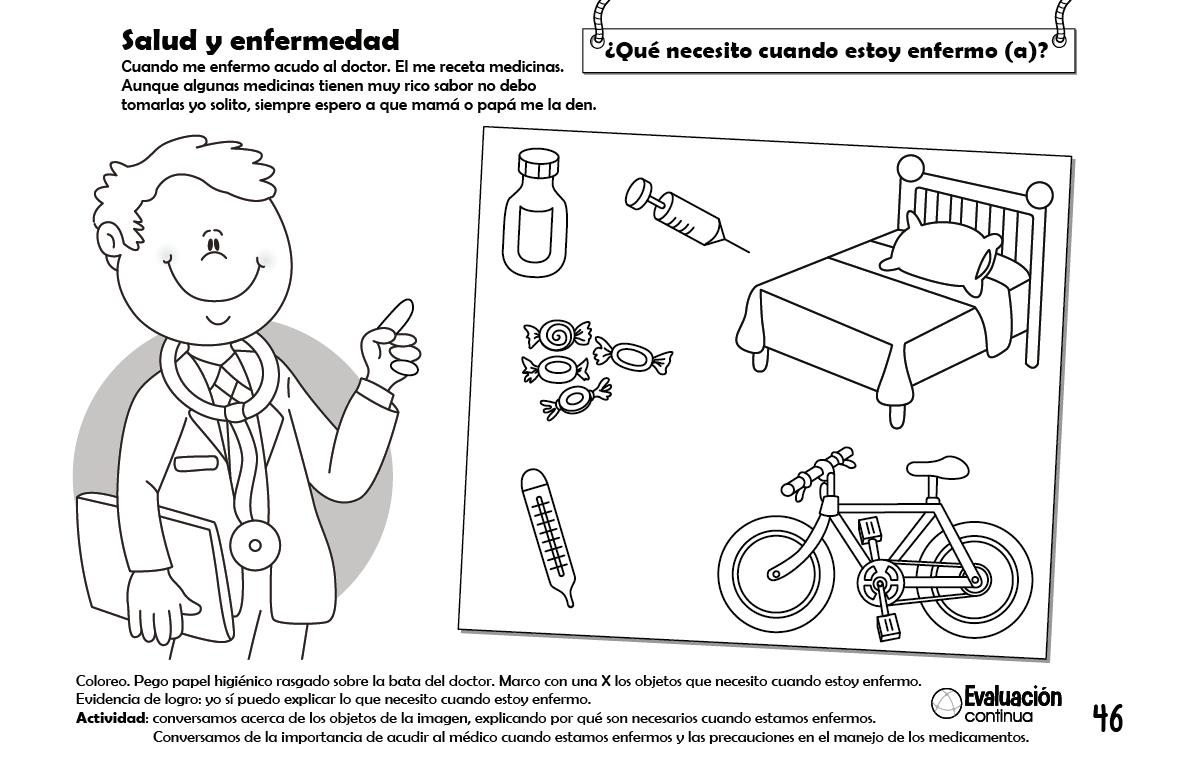 Salud y enfermedad
Cuando me enfermo acudo al doctor. El me receta medicinas. Aunque algunas medicinas tienen muy rico sabor no debo tomarlas yo solito, siempre espero a que mamá o papá me la den.

¿Qué necesito cuando estoy enfermo (a)?

Coloreo. Pego papel higiénico rasgado sobre la bata del doctor. Marco con una X los objetos que necesito cuando estoy enfermo.
Evidencia de logro: yo sí puedo explicar lo que necesito cuando estoy enfermo.
Actividad: conversamos acerca de los objetos de la imagen, explicando por qué son necesarios cuando estamos enfermos.
Conversamos de la importancia de acudir al médico cuando estamos enfermos y las precauciones en el manejo de los medicamentos.

Evaluación continua

46