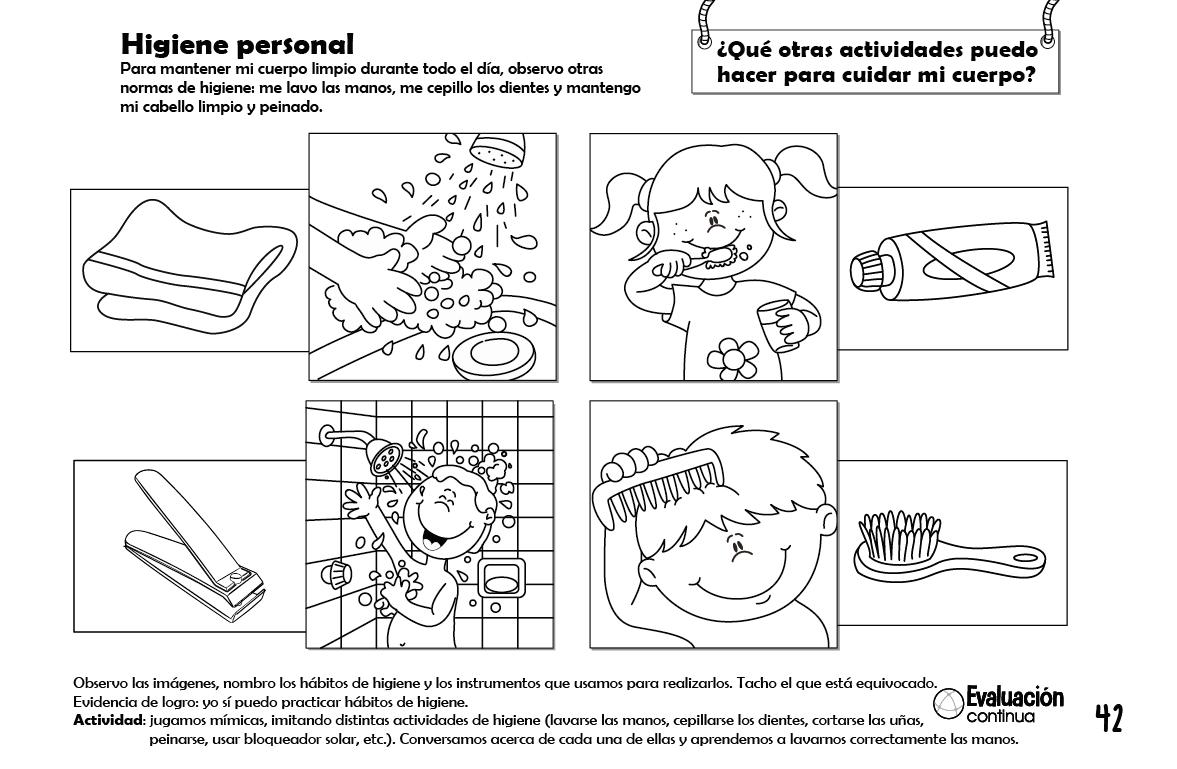 Higiene personal
Para mantener mi cuerpo limpio durante todo el día, observo otras normas de higiene: me lavo las manos, me cepillo los dientes y mantengo mi cabello limpio y peinado.

¿Qué otras actividades puedo hacer para cuidar mi cuerpo?

Observo las imágenes, nombro los hábitos de higiene y los instrumentos que usamos para realizarlos. Tacho el que está equivocado.
Evidencia de logro: yo sí puedo practicar hábitos de higiene.
Actividad: jugamos mímicas, imitando distintas actividades de higiene (lavarse las manos, cepillarse los dientes, cortarse las uñas, peinarse, usar bloqueador solar, etc.). Conversamos acerca de cada una de ellas y aprendemos a lavarnos correctamente las manos.

Evaluación continua

42