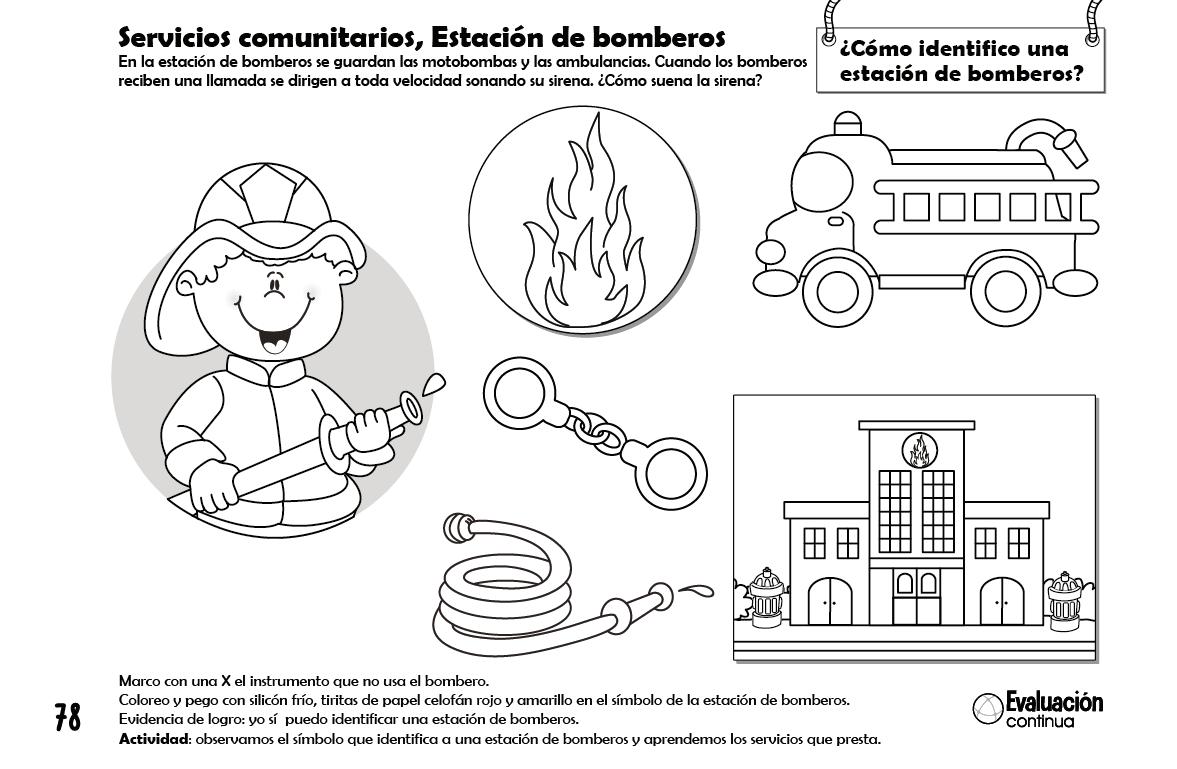 Servicios comunitarios, Estación de bomberos
En la estación de bomberos se guardan las motobombas y las ambulancias. Cuando los bomberos reciben una llamada se dirigen a toda velocidad sonando su sirena. ¿Cómo suena la sirena?

¿Cómo identifico una estación de bomberos?

Marco con una X el instrumento que no usa el bombero.
Coloreo y pego con silicón frío, tiritas de papel celofán rojo y amarillo en el símbolo de la estación de bomberos.
Evidencia de logro: yo sí puedo identificar una estación de bomberos.
Actividad: observamos el símbolo que identifica a una estación de bomberos y aprendemos los servicios que presta.

78

Evaluación continua