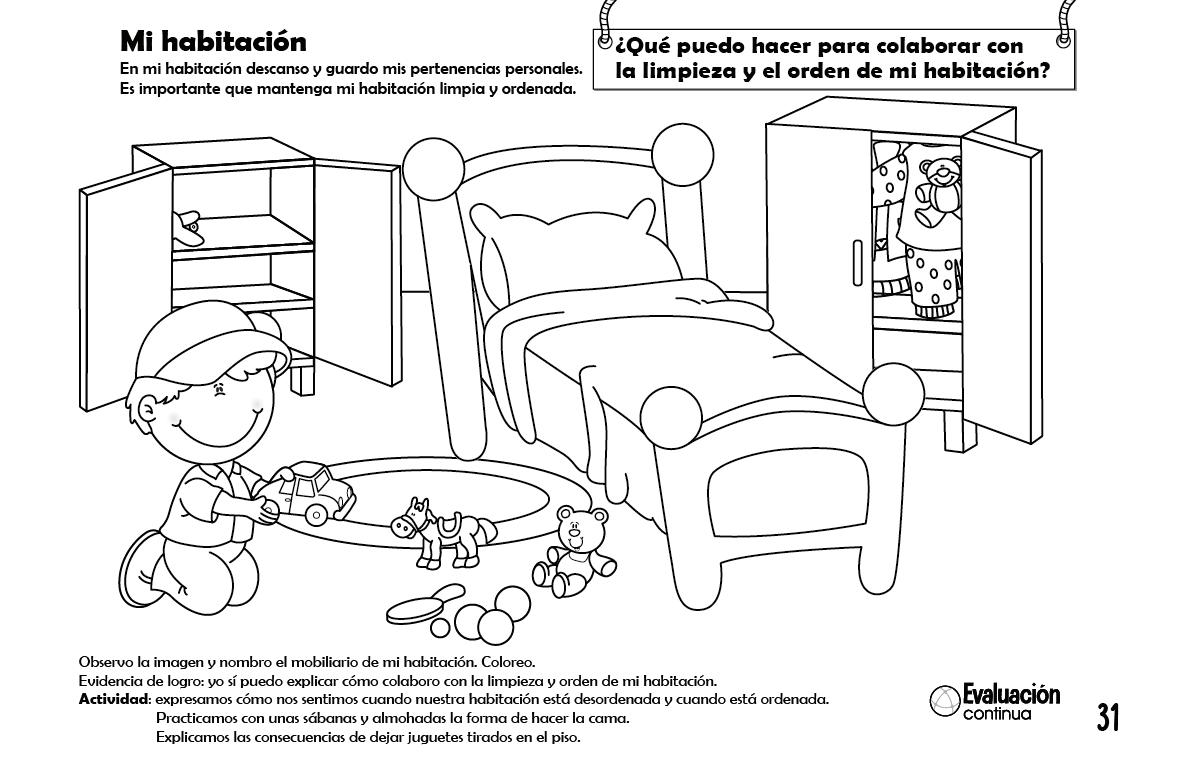 Mi habitación
En mi habitación descanso y guardo mis pertenencias personales. Es importante que mantenga mi habitación limpia y ordenada.

¿Qué puedo hacer para colaborar con la limpieza y el orden de mi habitación?

Observo la imagen y nombro el mobiliario de mi habitación. Coloreo.
Evidencia de logro: yo sí puedo explicar cómo colaboro con la limpieza y orden de mi habitación.
Actividad: expresamos cómo nos sentimos cuando nuestra habitación está desordenada y cuando está ordenada.
Practicamos con unas sábanas y almohadas la forma de hacer la cama.
Explicamos las consecuencias de dejar juguetes tirados en el piso.

Evaluación continua

31