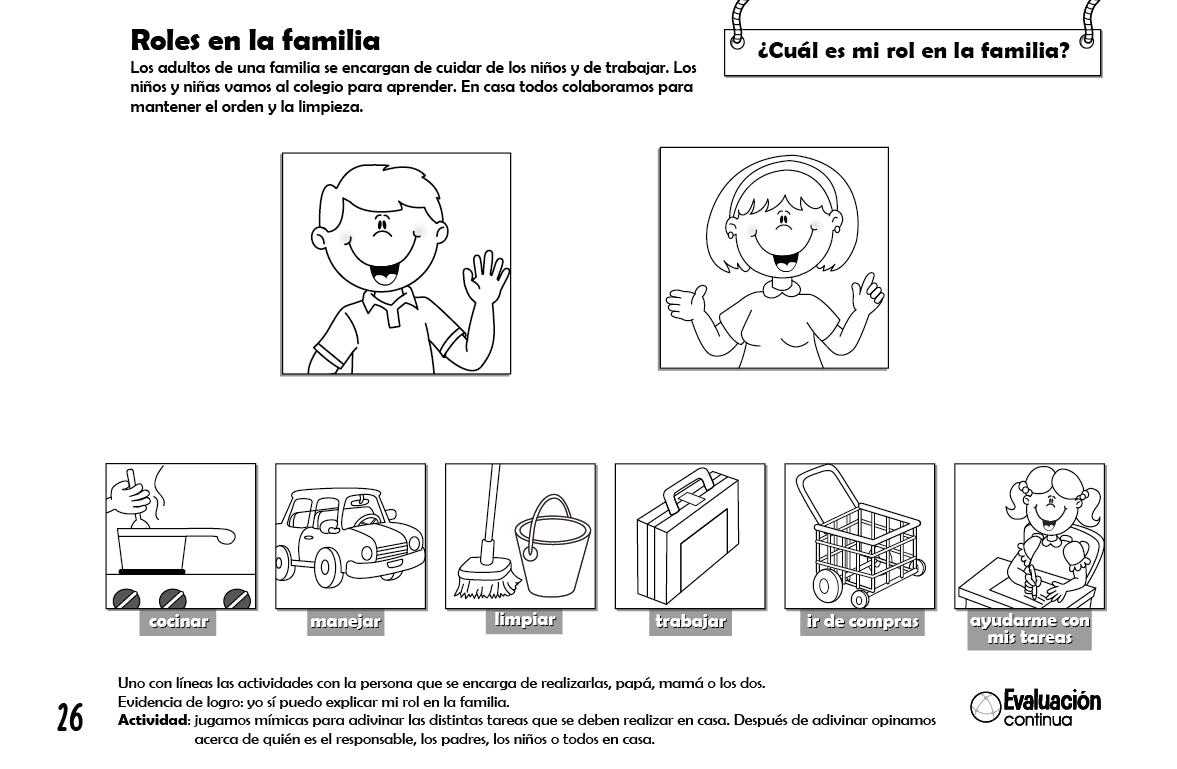 Roles en la familia
Los adultos de una familia se encargan de cuidar de los niños y de trabajar. Los niños y niñas vamos al colegio para aprender. En casa todos colaboramos para mantener el orden y la limpieza.

¿Cuál es mi rol en la familia?

cocinar
manejar
limpiar
trabajar
ir de compras
ayudarme con mis tareas

Uno con líneas las actividades con la persona que se encarga de realizarlas, papá, mamá o los dos.
Evidencia de logro: yo sí puedo explicar mi rol en la familia.
Actividad: jugamos mímicas para adivinar las distintas tareas que se deben realizar en casa. Después de adivinar opinamos acerca de quién es el responsable, los padres, los niños o todos en casa.

26

Evaluación continua