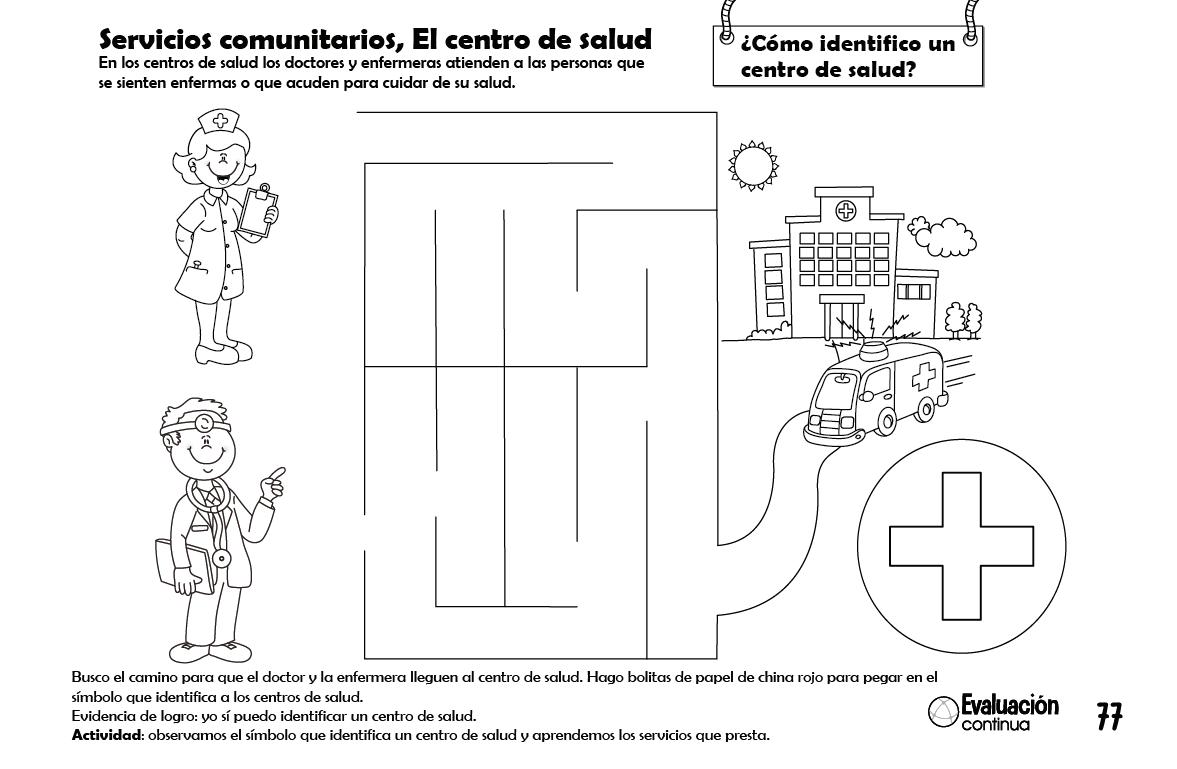 Servicios comunitarios, El centro de salud
En los centros de salud los doctores y enfermeras atienden a las personas que se sienten enfermas o que acuden para cuidar de su salud.

¿Cómo identifico un centro de salud?

Busco el camino para que el doctor y la enfermera lleguen al centro de salud. Hago bolitas de papel de china rojo para pegar en el símbolo que identifica a los centros de salud.
Evidencia de logro: yo sí puedo identificar un centro de salud.
Actividad: observamos el símbolo que identifica un centro de salud y aprendemos los servicios que presta.

Evaluación continua

77