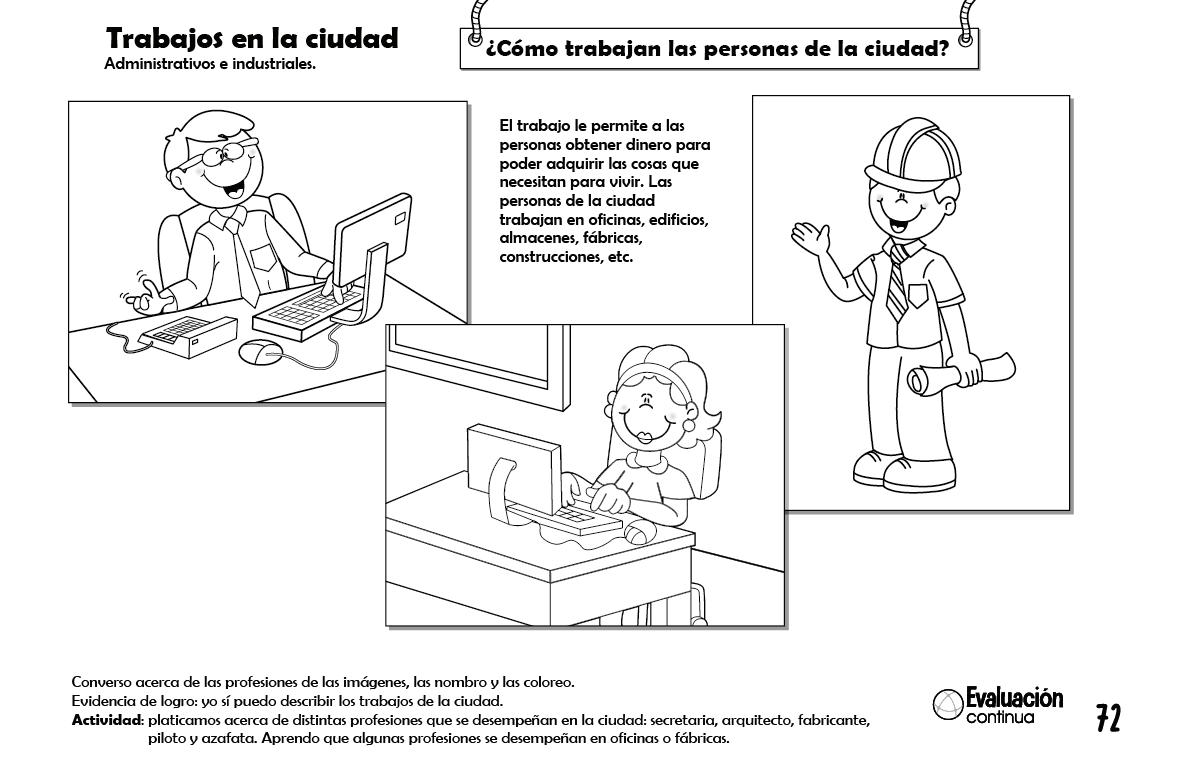 Trabajos en la ciudad
Administrativos e industriales.

¿Cómo trabajan las personas de la ciudad?

El trabajo le permite a las personas obtener dinero para poder adquirir las cosas que necesitan para vivir. Las personas de la ciudad trabajan en oficinas, edificios, almacenes, fábricas, construcciones, etc.

Converso acerca de las profesiones de las imágenes, las nombro y las coloreo.
Evidencia de logro: yo sí puedo describir los trabajos de la ciudad.
Actividad: platicamos acerca de distintas profesiones que se desempeñan en la ciudad: secretaria, arquitecto, fabricante, piloto y azafata. Aprendo que algunas profesiones se desempeñan en oficinas o fábricas.

Evaluación continua

72