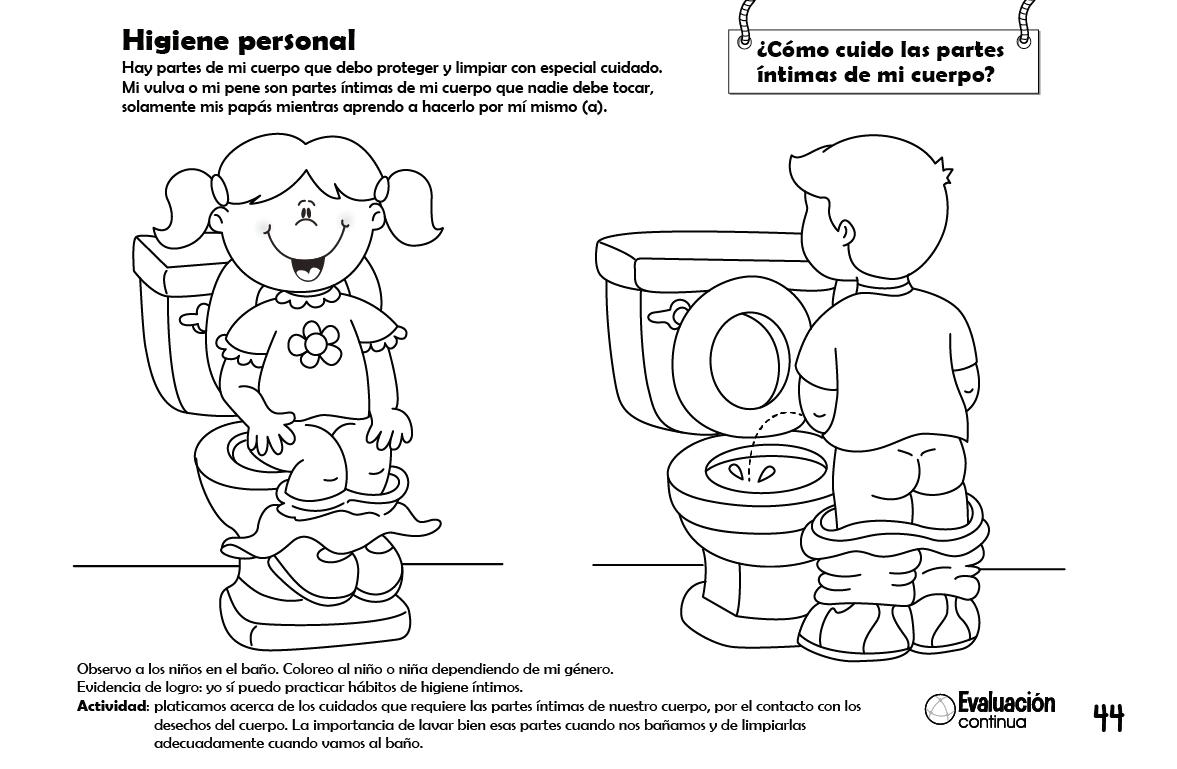 Higiene personal
Hay partes de mi cuerpo que debo proteger y limpiar con especial cuidado. Mi vulva o mi pene son partes íntimas de mi cuerpo que nadie debe tocar, solamente mis papás mientras aprendo a hacerlo por mí mismo (a).

¿Cómo cuido las partes íntimas de mi cuerpo?

Observo a los niños en el baño. Coloreo al niño o niña dependiendo de mi género.
Evidencia de logro: yo sí puedo practicar hábitos de higiene íntimos.
Actividad: platicamos acerca de los cuidados que requiere las partes íntimas de nuestro cuerpo, por el contacto con los desechos del cuerpo. La importancia de lavar bien esas partes cuando nos bañamos y de limpiarlas adecuadamente cuando vamos al baño.

Evaluación continua

44