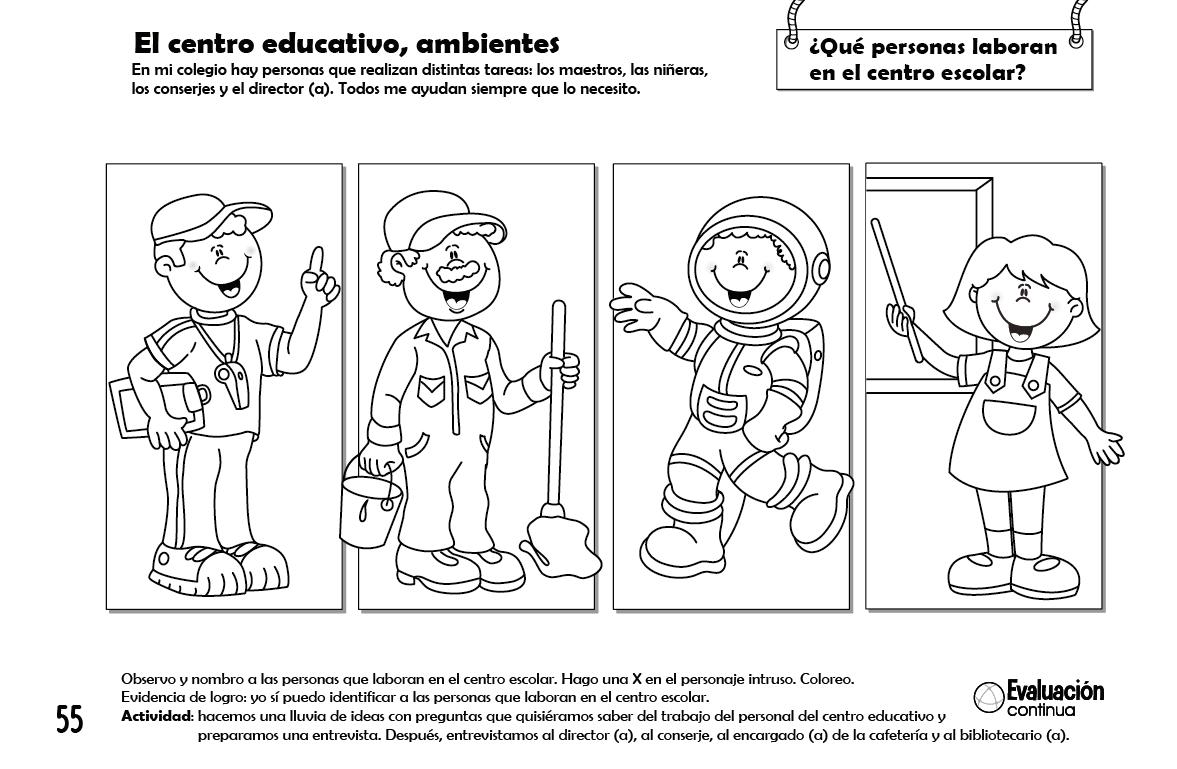 El centro educativo, ambientes

En mi colegio hay personas que realizan distintas tareas: los maestros, las niñeras, los conserjes y el director (a). Todos me ayudan siempre que lo necesito.

¿Qué personas laboran en el centro escolar?

Observo y nombro a las personas que laboran en el centro escolar. Hago una X en el personaje intruso. Coloreo.
Evidencia de logro: yo sí puedo identificar a las personas que laboran en el centro escolar.
Actividad: hacemos una lluvia de ideas con preguntas que quisiéramos saber del trabajo del personal del centro educativo y preparamos una entrevista. Después, entrevistamos al director (a), al conserje, al encargado (a) de la cafetería y al bibliotecario (a).

Evaluación continua

55