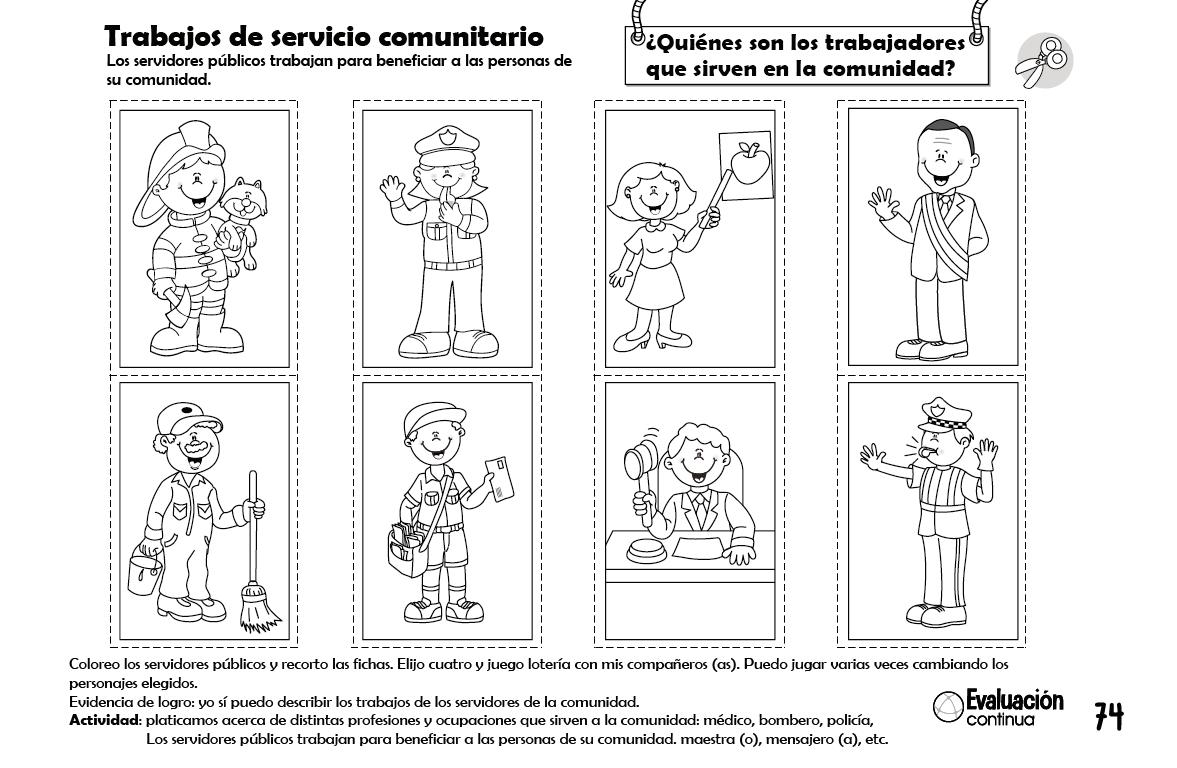 Trabajos de servicio comunitario
Los servidores públicos trabajan para beneficiar a las personas de su comunidad.

¿Quiénes son los trabajadores que sirven en la comunidad?

Coloreo los servidores públicos y recorto las fichas. Elijo cuatro y juego lotería con mis compañeros (as). Puedo jugar varias veces cambiando los personajes elegidos.
Evidencia de logro: yo sí puedo describir los trabajos de los servidores de la comunidad.
Actividad: platicamos acerca de distintas profesiones y ocupaciones que sirven a la comunidad: médico, bombero, policía,
Los servidores públicos trabajan para beneficiar a las personas de su comunidad. maestra (o), mensajero (a), etc.

Evaluación continua

74