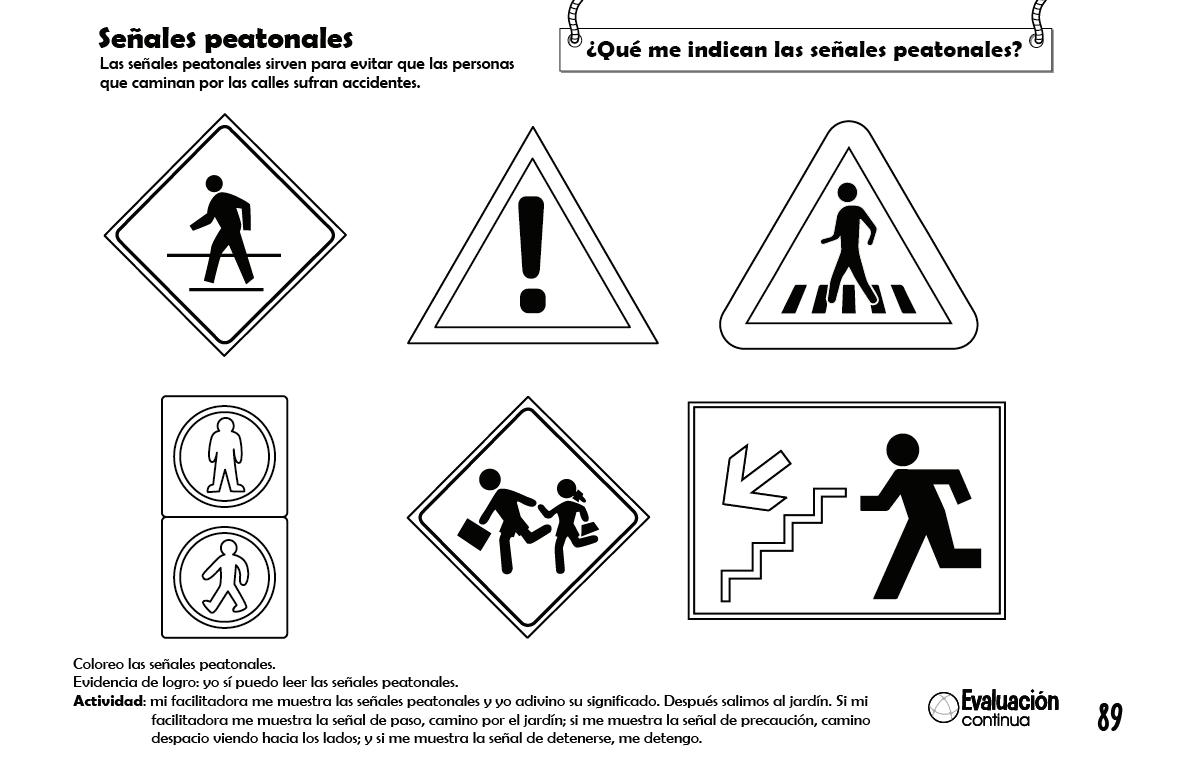 Señales peatonales

Las señales peatonales sirven para evitar que las personas que caminan por las calles sufran accidentes.

¿Qué me indican las señales peatonales?

Coloreo las señales peatonales.
Evidencia de logro: yo sí puedo leer las señales peatonales.
Actividad: mi facilitadora me muestra las señales peatonales y yo adivino su significado. Después salimos al jardín. Si mi facilitadora me muestra la señal de paso, camino por el jardín; si me muestra la señal de precaución, camino despacio viendo hacia los lados; y si me muestra la señal de detenerse, me detengo.

Evaluación continua

89