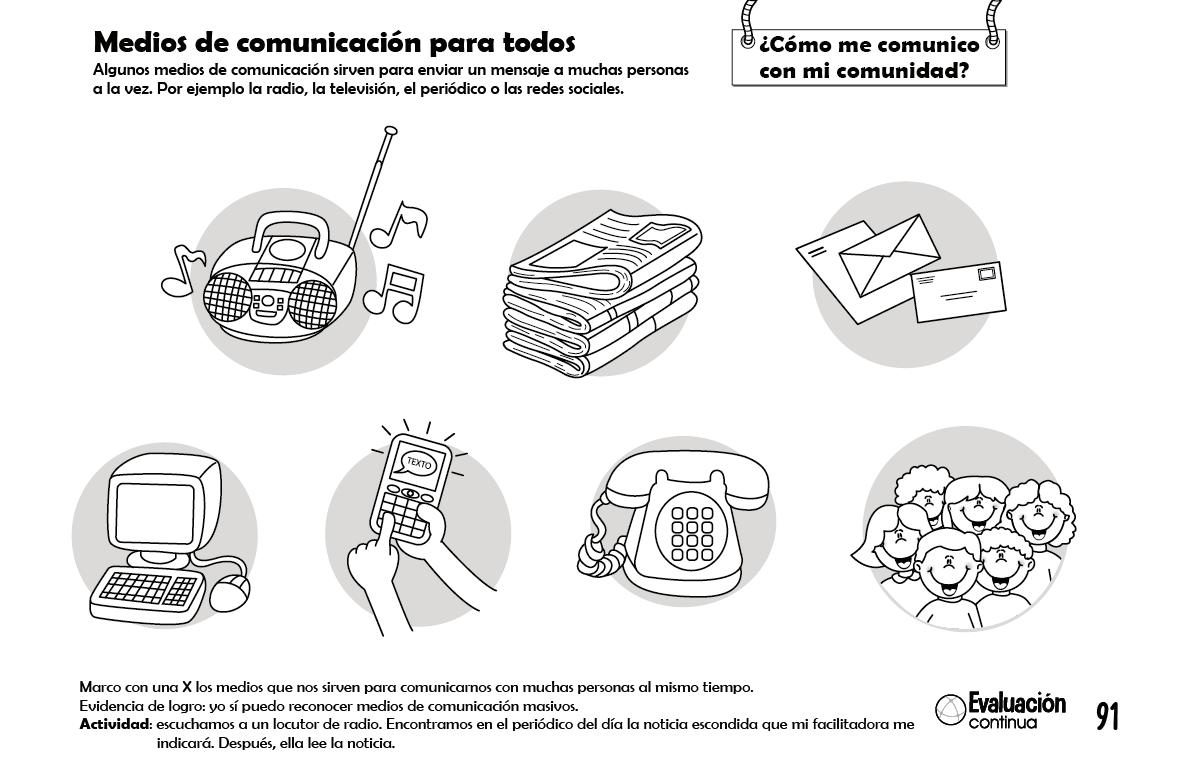 Medios de comunicación para todos

Algunos medios de comunicación sirven para enviar un mensaje a muchas personas a la vez. Por ejemplo la radio, la televisión, el periódico o las redes sociales.

¿Cómo me comunico con mi comunidad?

TEXTO

Marco con una X los medios que nos sirven para comunicarnos con muchas personas al mismo tiempo.
Evidencia de logro: yo sí puedo reconocer medios de comunicación masivos.
Actividad: escuchamos a un locutor de radio. Encontramos en el periódico del día la noticia escondida que mi facilitadora me indicará. Después, ella lee la noticia.

Evaluación continua

91