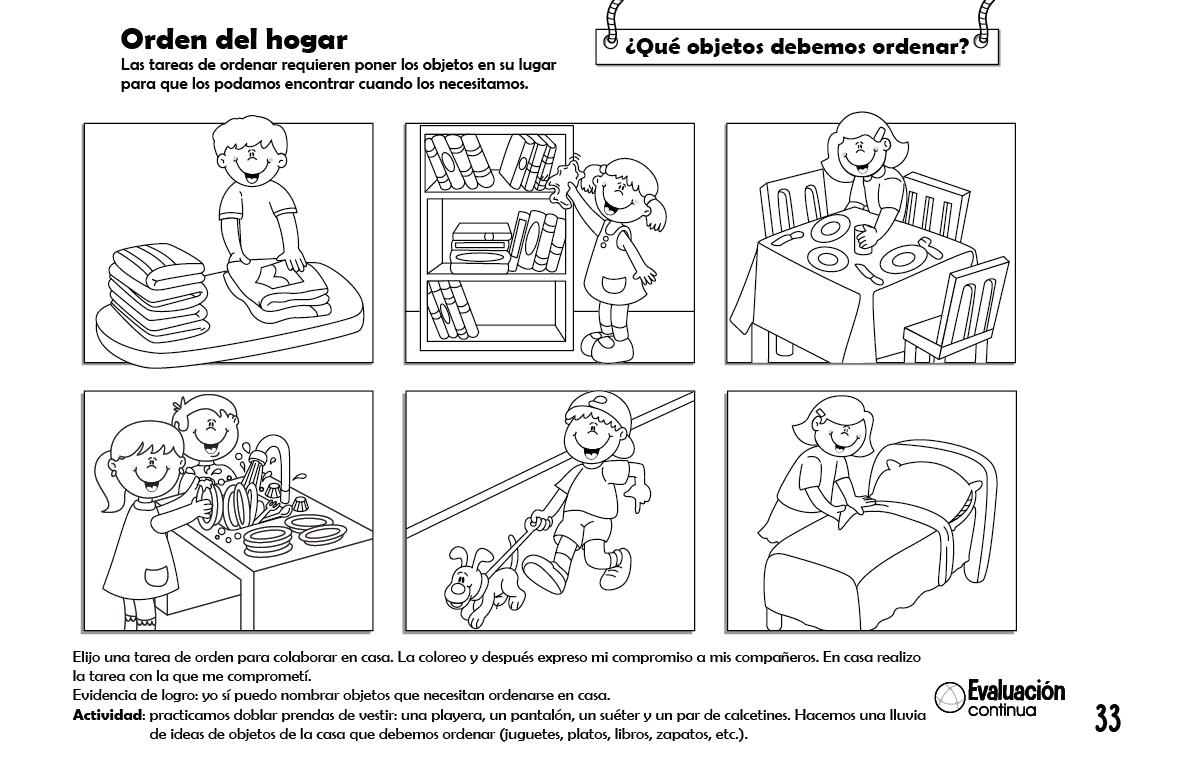 Orden del hogar
Las tareas de ordenar requieren poner los objetos en su lugar para que los podamos encontrar cuando los necesitamos.

¿Qué objetos debemos ordenar?

Elijo una tarea de orden para colaborar en casa. La coloreo y después expreso mi compromiso a mis compañeros. En casa realizo la tarea con la que me comprometí.
Evidencia de logro: yo sí puedo nombrar objetos que necesitan ordenarse en casa.
Actividad: practicamos doblar prendas de vestir: una playera, un pantalón, un suéter y un par de calcetines. Hacemos una lluvia de ideas de objetos de la casa que debemos ordenar (juguetes, platos, libros, zapatos, etc.).

Evaluación continua

33