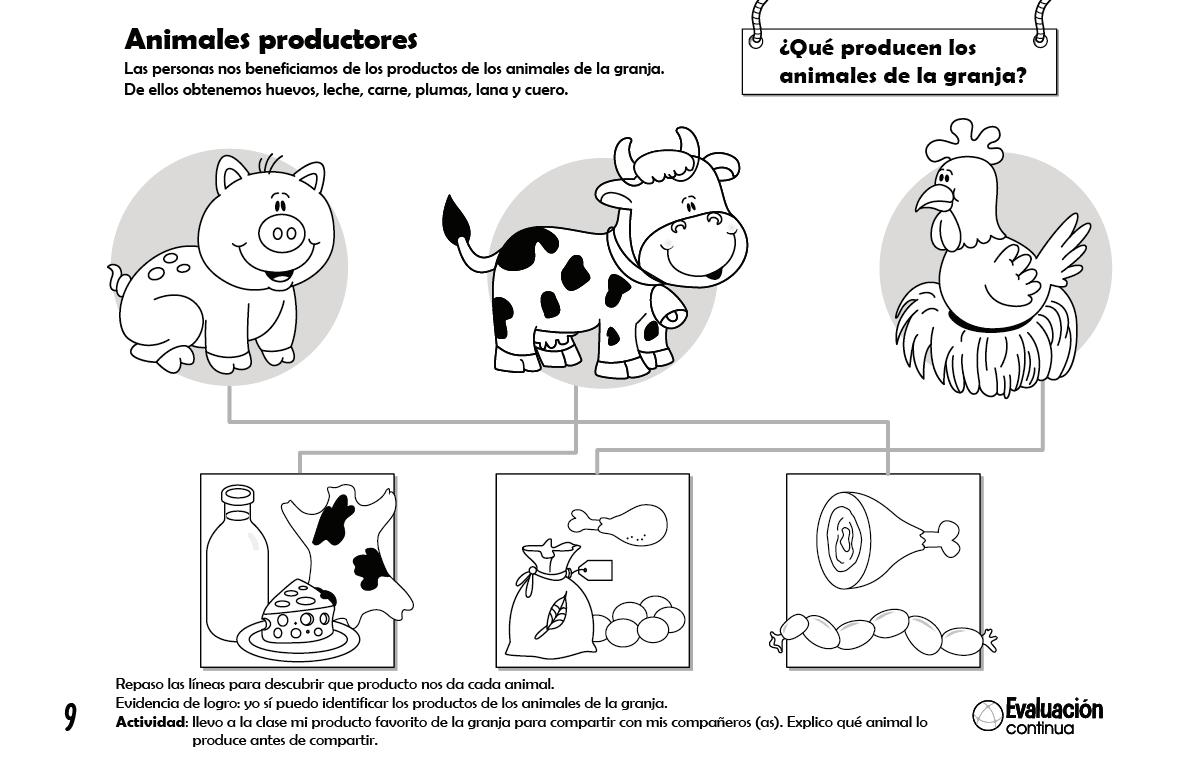 Animales productores
Las personas nos beneficiamos de los productos de los animales de la granja.
De ellos obtenemos huevos, leche, carne, plumas, lana y cuero.

¿Qué producen los animales de la granja?

Repaso las líneas para descubrir que producto nos da cada animal.
Evidencia de logro: yo sí puedo identificar los productos de los animales de la granja.
Actividad: llevo a la clase mi producto favorito de la granja para compartir con mis compañeros (as). Explico qué animal lo produce antes de compartir.

9

Evaluación continua