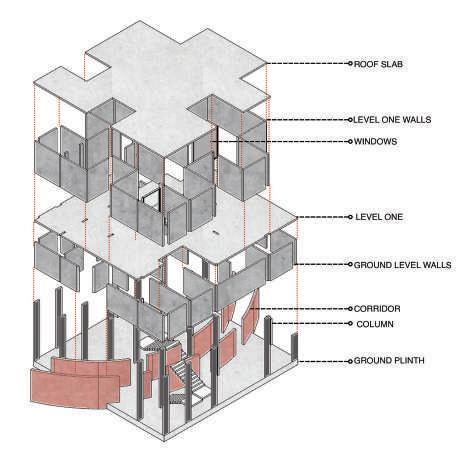 ROOF SLAB

LEVEL ONE WALLS

WINDOWS

LEVEL ONE

GROUND LEVEL WALLS

CORRIDOR

COLUMN

GROUND PLINTH