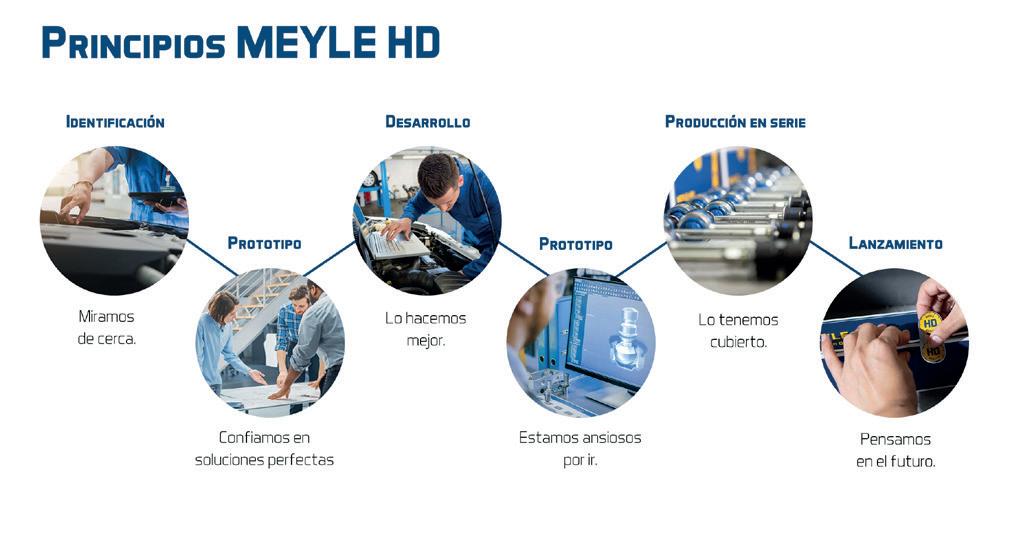 PRINCIPIOS MEYLE HD

IDENTIFICACIÓN

Miramos de cerca.

PROTOTIPO

Confiamos en soluciones perfectas

DESARROLLO

Lo hacemos mejor.

PROTOTIPO

Estamos ansiosos por ir.

PRODUCCIÓN EN SERIE

Lo tenemos cubierto.

LANZAMIENTO

HD

HD

Pensamos en el futuro.