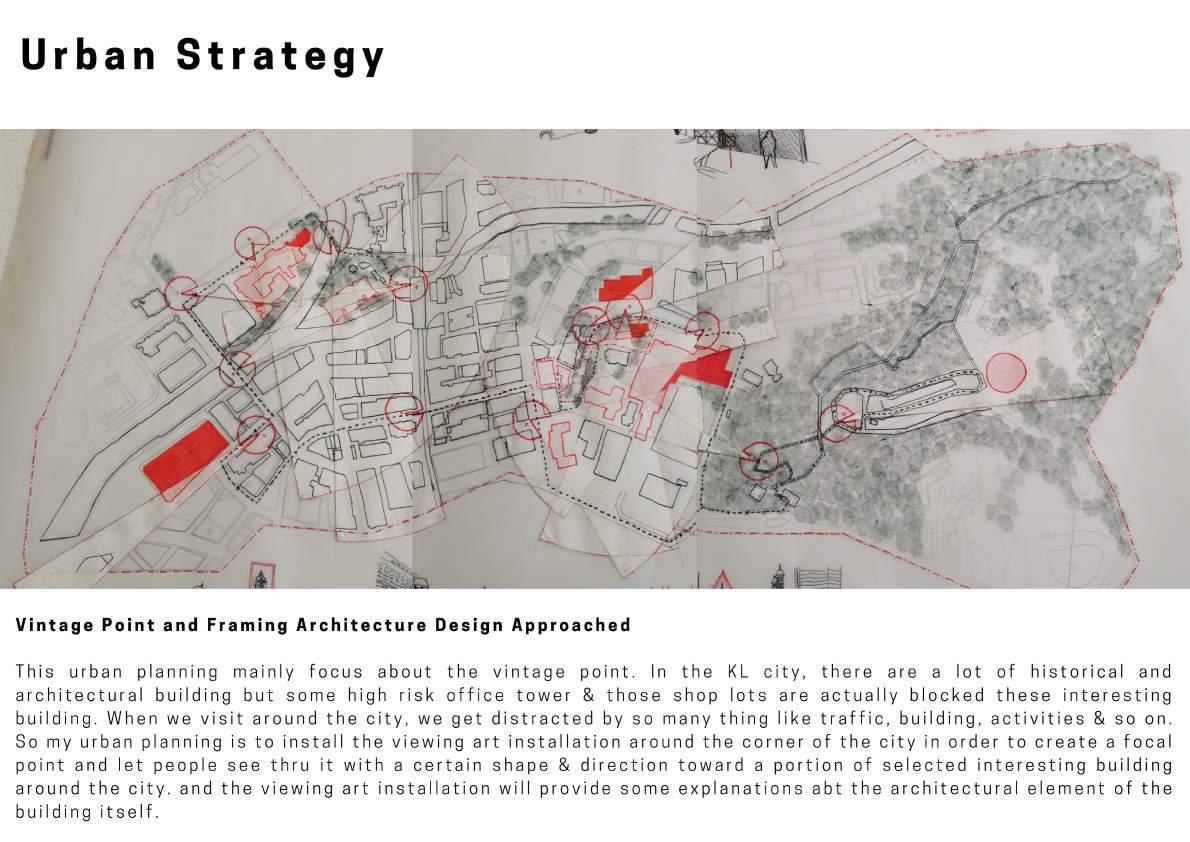 Urban Strategy

Vintage Point and Framing Architecture Design Approached

This urban planning mainly focus about the vintage point. In the KL city, there are a lot of historical and architectural building but some high risk office tower & those shop lots are actually blocked these interesting building. When we visit around the city, we get distracted by so many thing like traffic, building, activities & so on. So my urban planning is to install the viewing art installation around the corner of the city in order to create a focal point and let people see thru it with a certain shape & direction toward a portion of selected interesting building around the city. and the viewing art installation will provide some explanations abt the architectural element of the building itself.