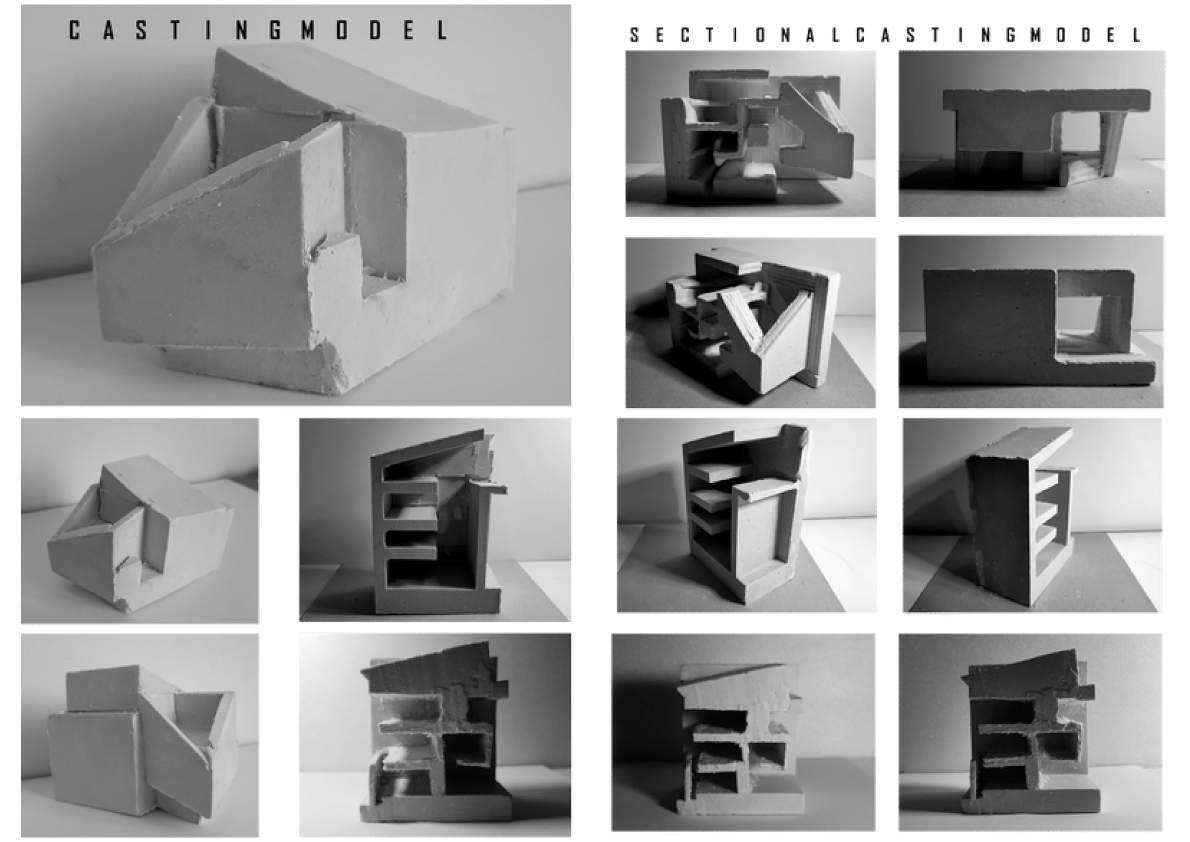 CASTINGMODEL

SECTIONALCASTINGMODEL