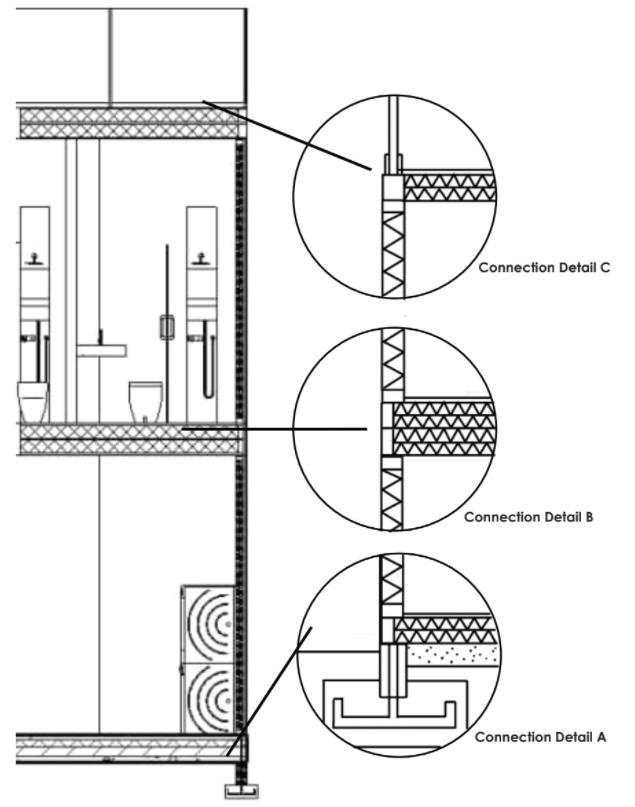 Connection Detail C

Connection Detail B

Connection Detail A