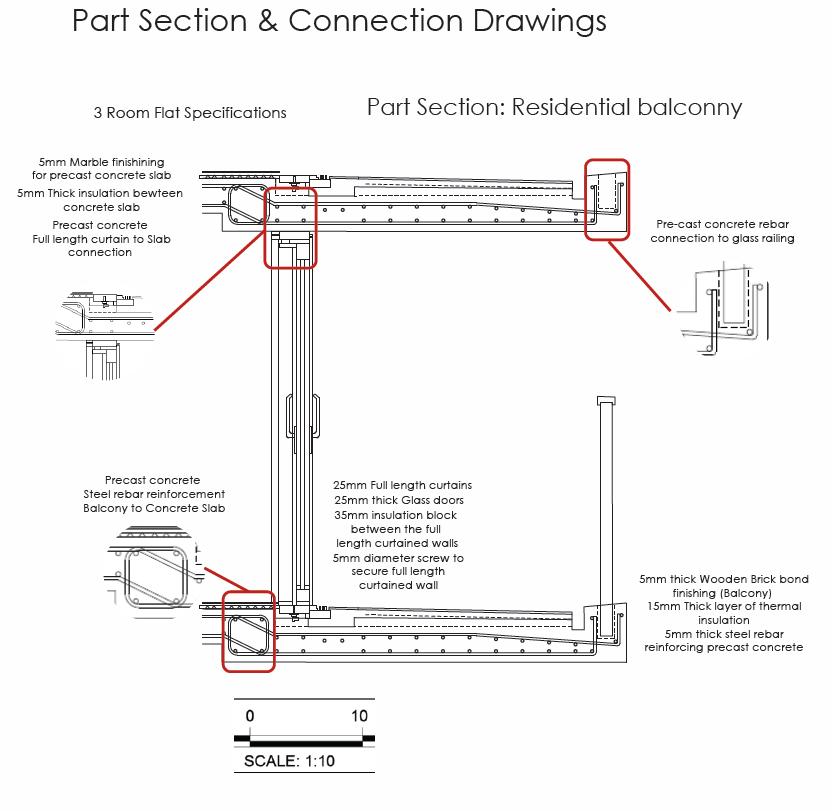 Part Section & Connection Drawings

3 Room Flat Specifications

Part Section: Residential balconny

5mm Marble finishining for precast concrete slab
5mm Thick insulation bewteen concrete slab
Precast concrete Full length curtain to Slab connection

Pre-cast concrete rebar connection to glass railing

Precast concrete Steel rebar reinforcement Balcony to Concrete Slab

25mm Full length curtains
25mm thick Glass doors
35mm insulation block between the full length curtained walls
5mm diameter screw to secure full length curtained wall

5mm thick Wooden Brick bond finishing (Balcony)
15mm Thick layer of thermal insulation
5mm thick steel rebar reinforcing precast concrete

0 10
SCALE: 1:10