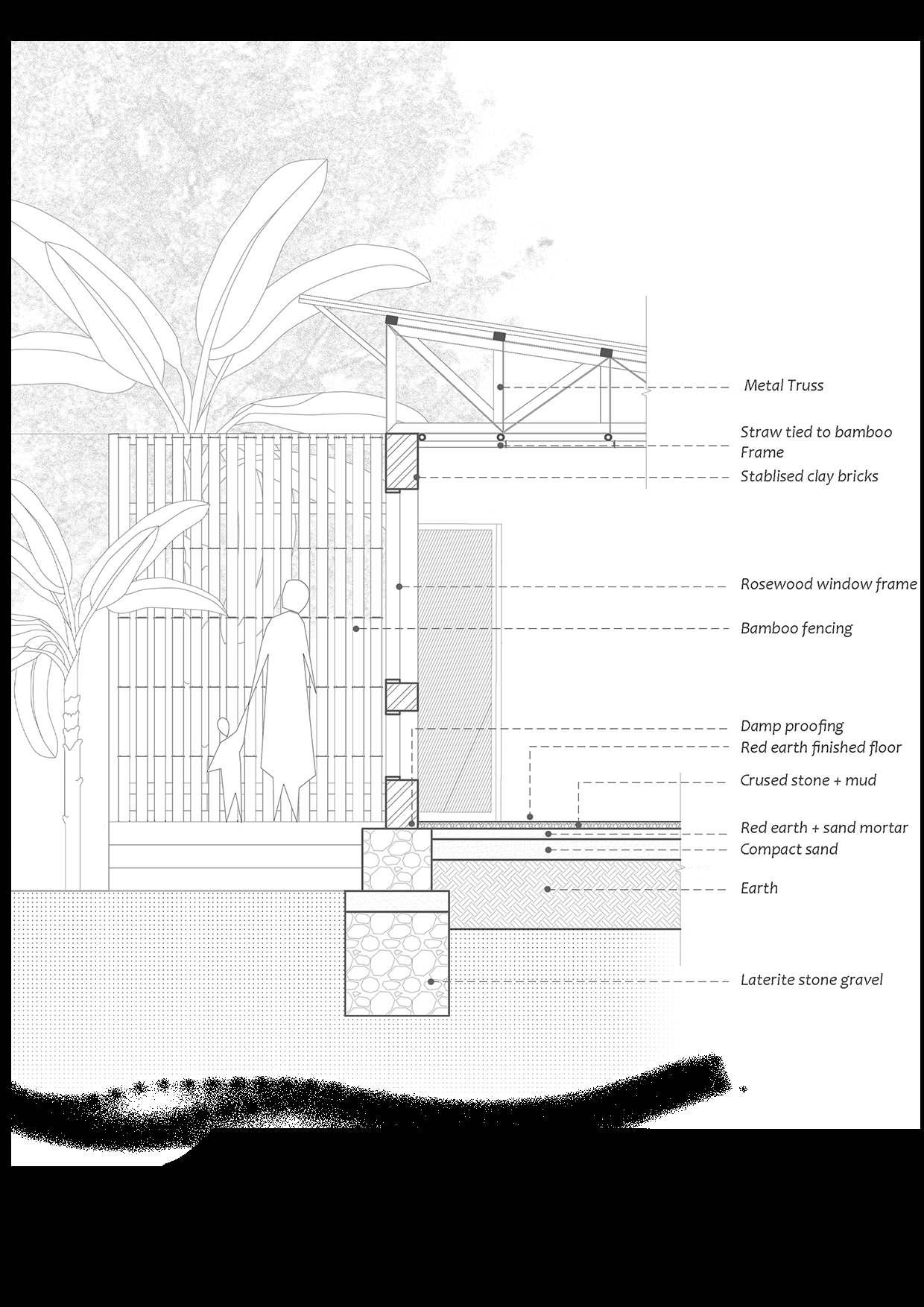 Metal Truss

Straw tied to bamboo Frame

Stablised clay bricks

Rosewood window frame

Bamboo fencing

Damp proofing

Red earth finished floor

Crused stone + mud

Red earth + sand mortar

Compact sand

Earth

Laterite stone gravel