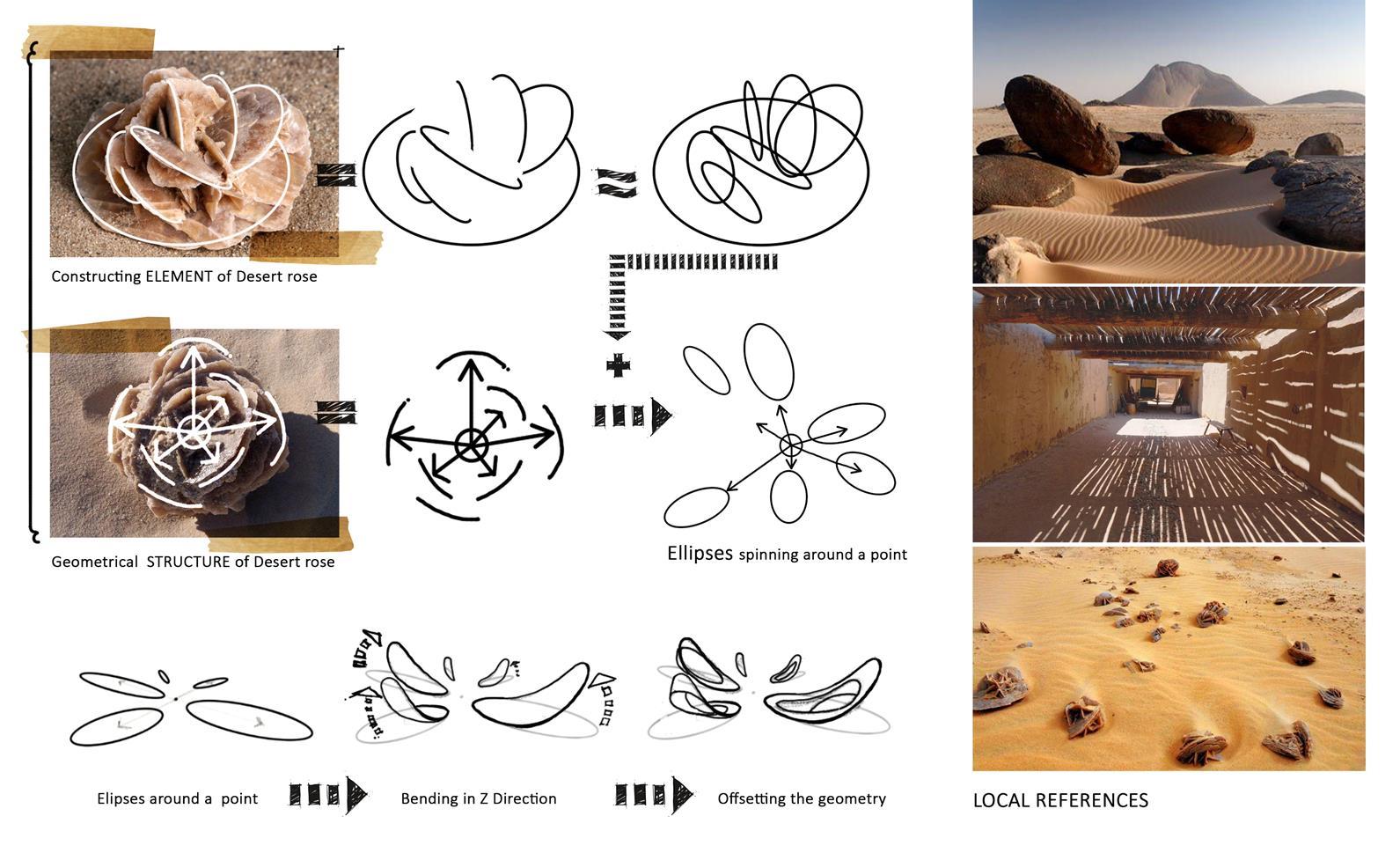 Constructing ELEMENT of Desert rose

Geometrical STRUCTURE of Desert rose

Ellipses spinning around a point

Elipses around a point

Bending in Z Direction

Offsetting the geometry

LOCAL REFERENCES