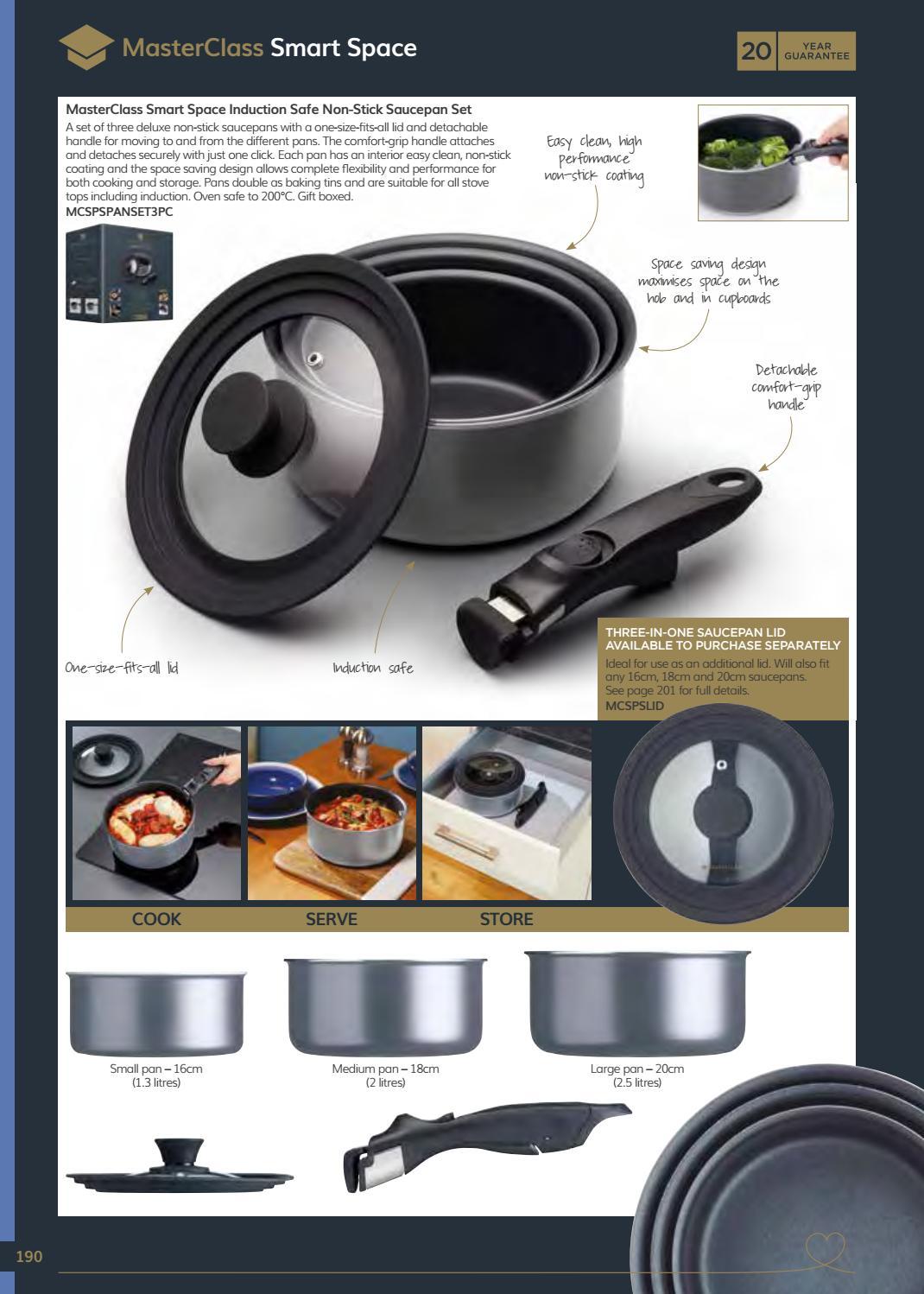 MasterClass Smart Space

20 YEAR GUARANTEE

MasterClass Smart Space Induction Safe Non-Stick Saucepan Set
A set of three deluxe non-stick saucepans with a one-size-fits-all lid and detachable handle for moving to and from the different pans. The comfort-grip handle attaches and detaches securely with just one click. Each pan has an interior easy clean, non-stick coating and the space saving design allows complete flexibility and performance for both cooking and storage. Pans double as baking tins and are suitable for all stove tops including induction. Oven safe to 200°C. Gift boxed.
MCSPSPANSET3PC

Easy clean, high performance non-stick coating

Space saving design maximises space on the hob and in cupboards

Detachable comfort-grip handle

One-size-fits-all lid

Induction safe

THREE-IN-ONE SAUCEPAN LID AVAILABLE TO PURCHASE SEPARATELY
Ideal for use as an additional lid. Will also fit any 16cm, 18cm and 20cm saucepans. See page 201 for full details.
MCSPSLID

COOK SERVE STORE

Small pan – 16cm (1.3 litres)

Medium pan – 18cm (2 litres)

Large pan – 20cm (2.5 litres)

190