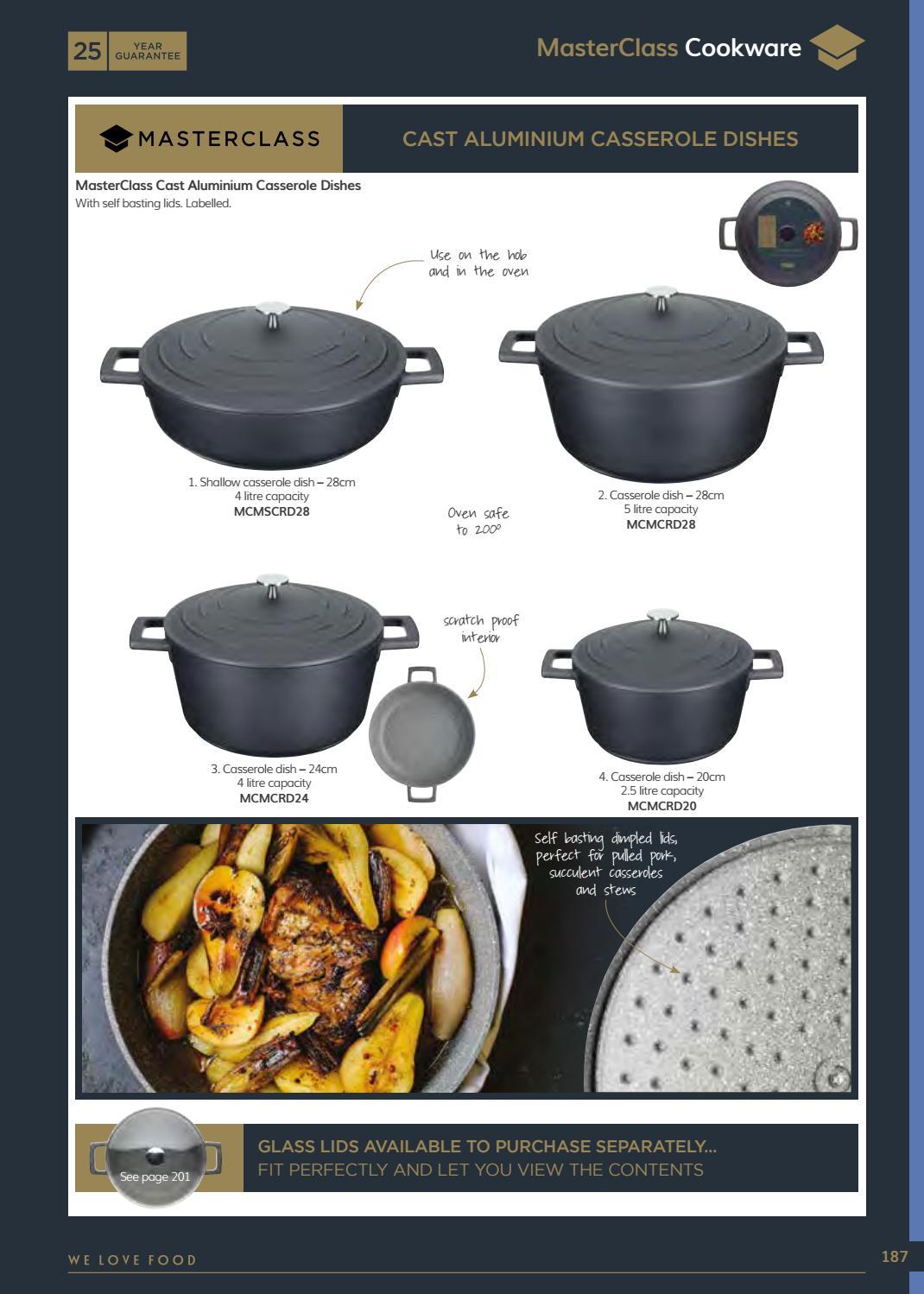 25 YEAR GUARANTEE

MasterClass Cookware

MASTERCLASS

CAST ALUMINIUM CASSEROLE DISHES

MasterClass Cast Aluminium Casserole Dishes
With self basting lids. Labelled.

Use on the hob and in the oven

1. Shallow casserole dish – 28cm
4 litre capacity
MCMSCRD28

Oven safe to 200°

2. Casserole dish – 28cm
5 litre capacity
MCMCRD28

scratch proof interior

3. Casserole dish – 24cm
4 litre capacity
MCMCRD24

4. Casserole dish – 20cm
2.5 litre capacity
MCMCRD20

Self basting dimpled lids, perfect for pulled pork, succulent casseroles and stews

See page 201

GLASS LIDS AVAILABLE TO PURCHASE SEPARATELY...
FIT PERFECTLY AND LET YOU VIEW THE CONTENTS

WE LOVE FOOD

187