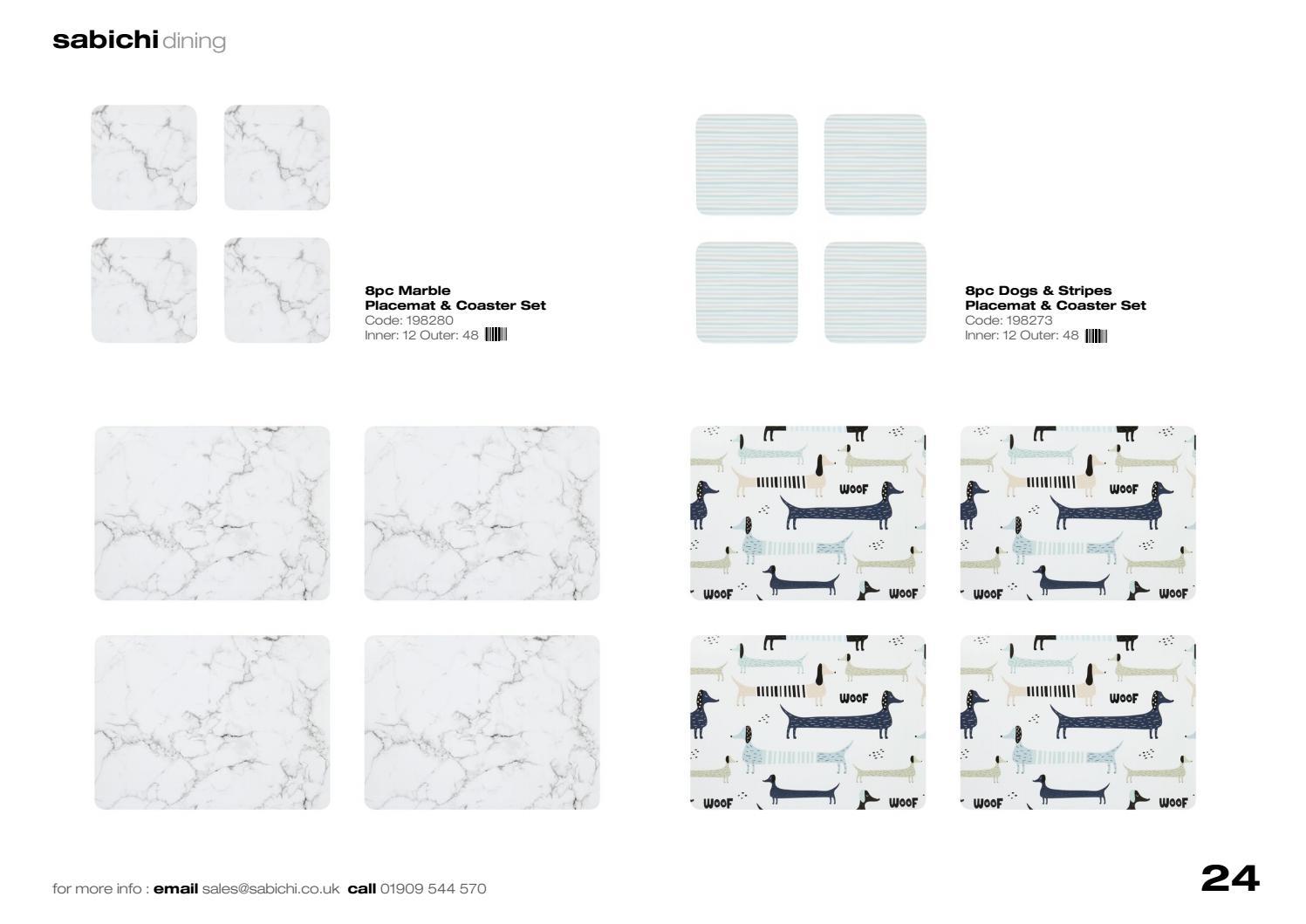 sabichi dining

8pc Marble
Placemat & Coaster Set
Code: 198280
Inner: 12 Outer: 48

8pc Dogs & Stripes
Placemat & Coaster Set
Code: 198273
Inner: 12 Outer: 48

WOOF WOOF WOOF
WOOF WOOF WOOF
WOOF WOOF WOOF
WOOF WOOF WOOF

for more info : email sales@sabichi.co.uk call 01909 544 570

24