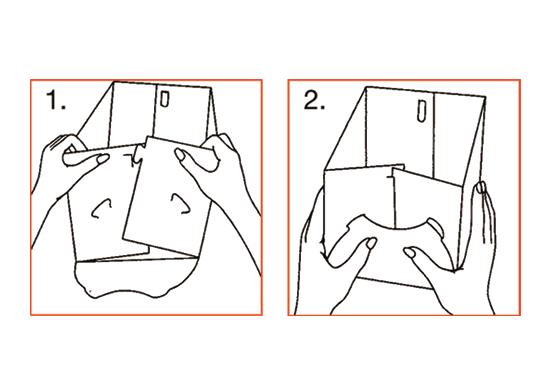 1.

2.