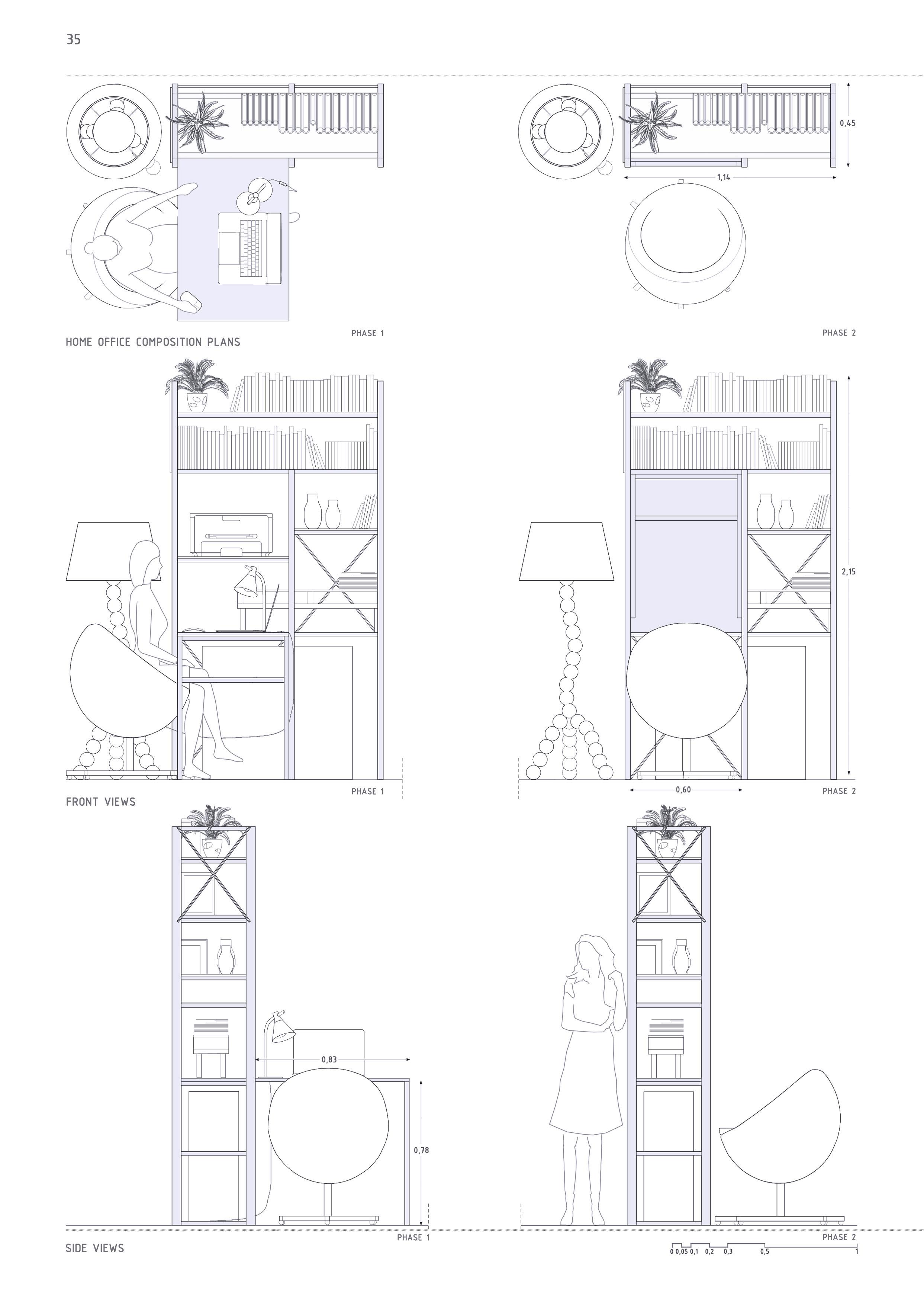 35

0,45

1,14

PHASE 1

PHASE 2

HOME OFFICE COMPOSITION PLANS

2,15

PHASE 1

0,60

PHASE 2

FRONT VIEWS

0,83

0,78

PHASE 1

PHASE 2

SIDE VIEWS

0 0,05 0,1 0,2 0,3 0,5 1