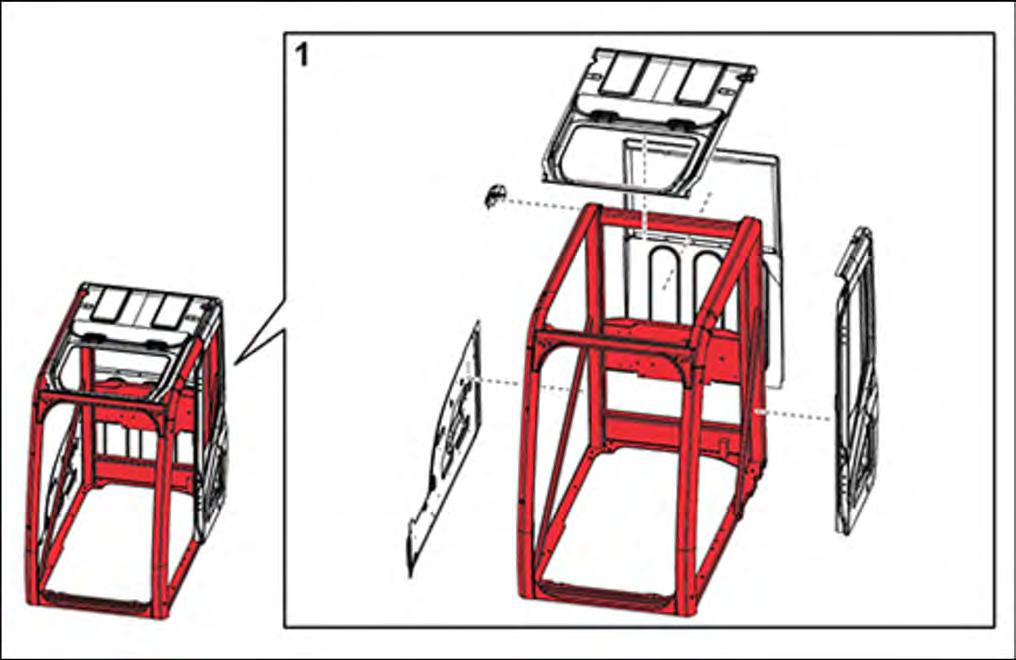 1