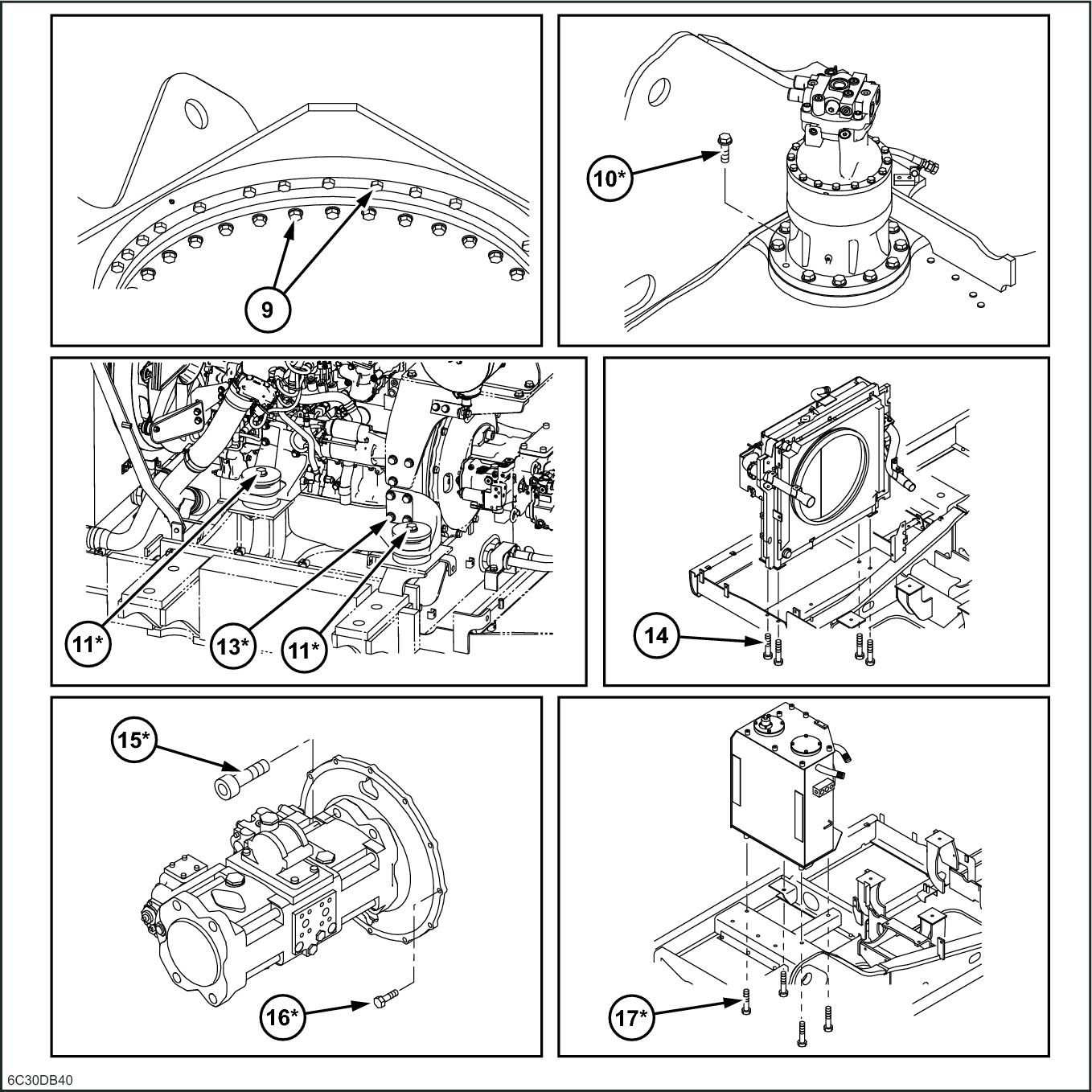 9

10*

11*

13*

11*

14

15*

16*

17*

6C30DB40