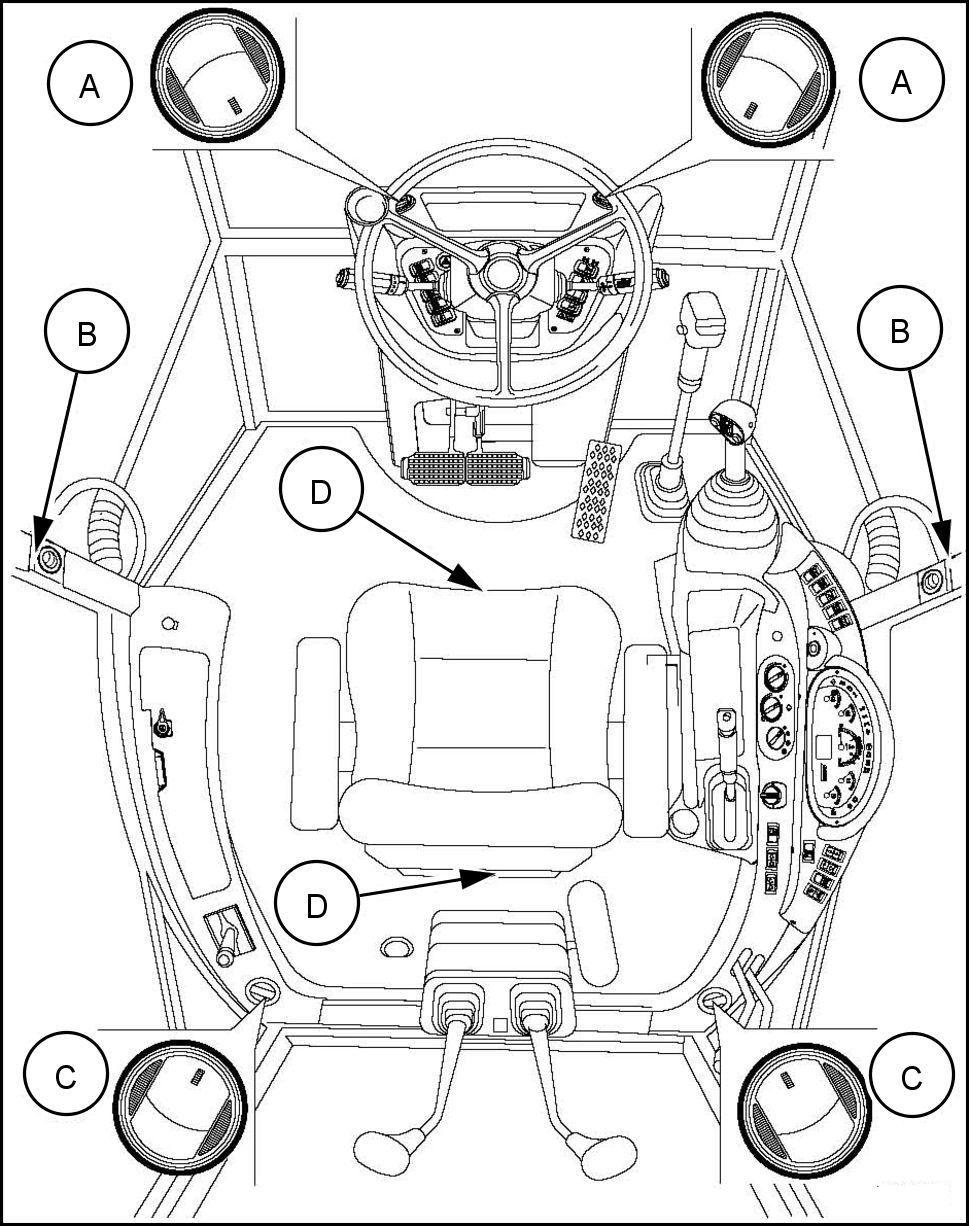 A
A
B
B
D
D
C
C