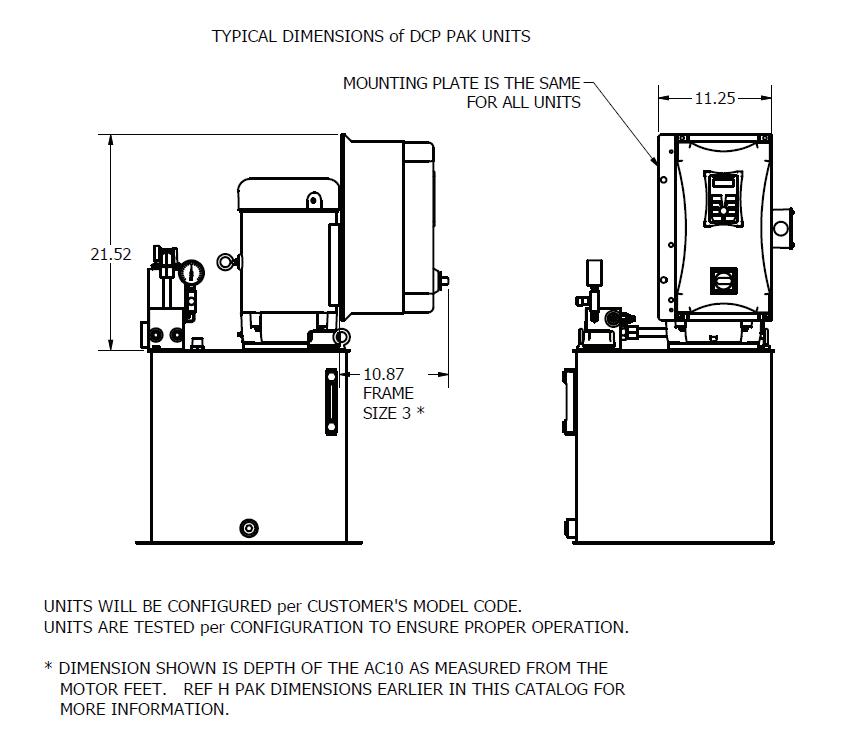 TYPICAL DIMENSIONS of DCP PAK UNITS

MOUNTING PLATE IS THE SAME FOR ALL UNITS

11.25

21.52

10.87 FRAME SIZE 3 *

UNITS WILL BE CONFIGURED per CUSTOMER'S MODEL CODE.
UNITS ARE TESTED per CONFIGURATION TO ENSURE PROPER OPERATION.

* DIMENSION SHOWN IS DEPTH OF THE AC10 AS MEASURED FROM THE MOTOR FEET. REF H PAK DIMENSIONS EARLIER IN THIS CATALOG FOR MORE INFORMATION.