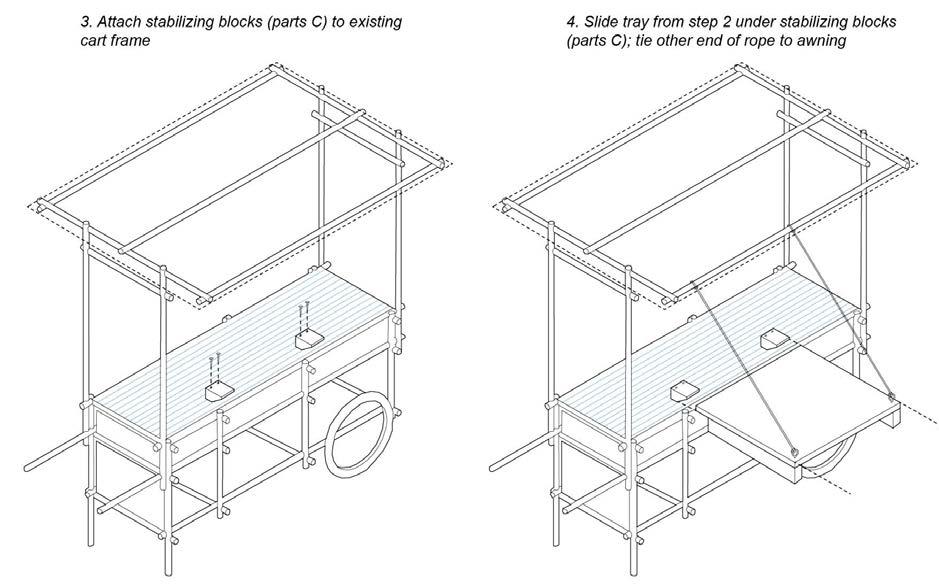 3. Attach stabilizing blocks (parts C) to existing cart frame

4. Slide tray from step 2 under stabilizing blocks (parts C); tie other end of rope to awning