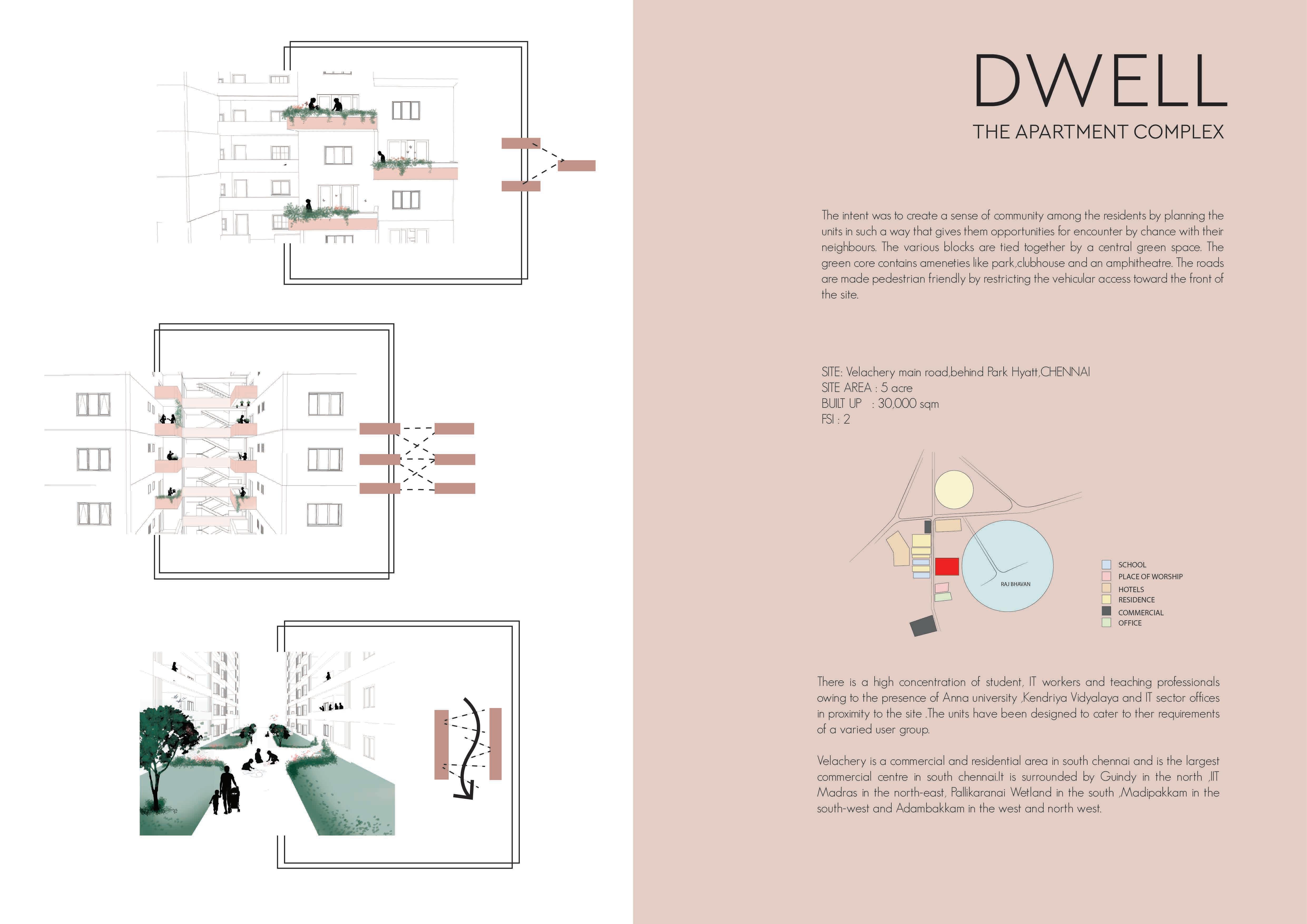 DWELL

THE APARTMENT COMPLEX

The intent was to create a sense of community among the residents by planning the units in such a way that gives them opportunities for encounter by chance with their neighbours. The various blocks are tied together by a central green space. The green core contains ameneties like park,clubhouse and an amphitheatre. The roads are made pedestrian friendly by restricting the vehicular access toward the front of the site.

SITE: Velachery main road,behind Park Hyatt,CHENNAI
SITE AREA : 5 acre
BUILT UP : 30,000 sqm
FSI : 2

RAJ BHAVAN

SCHOOL
PLACE OF WORSHIP
HOTELS
RESIDENCE
COMMERCIAL
OFFICE

There is a high concentration of student, IT workers and teaching professionals owing to the presence of Anna university ,Kendriya Vidyalaya and IT sector offices in proximity to the site .The units have been designed to cater to ther requirements of a varied user group.

Velachery is a commercial and residential area in south chennai and is the largest commercial centre in south chennai.It is surrounded by Guindy in the north ,IIT Madras in the north-east, Pallikaranai Wetland in the south ,Madipakkam in the south-west and Adambakkam in the west and north west.