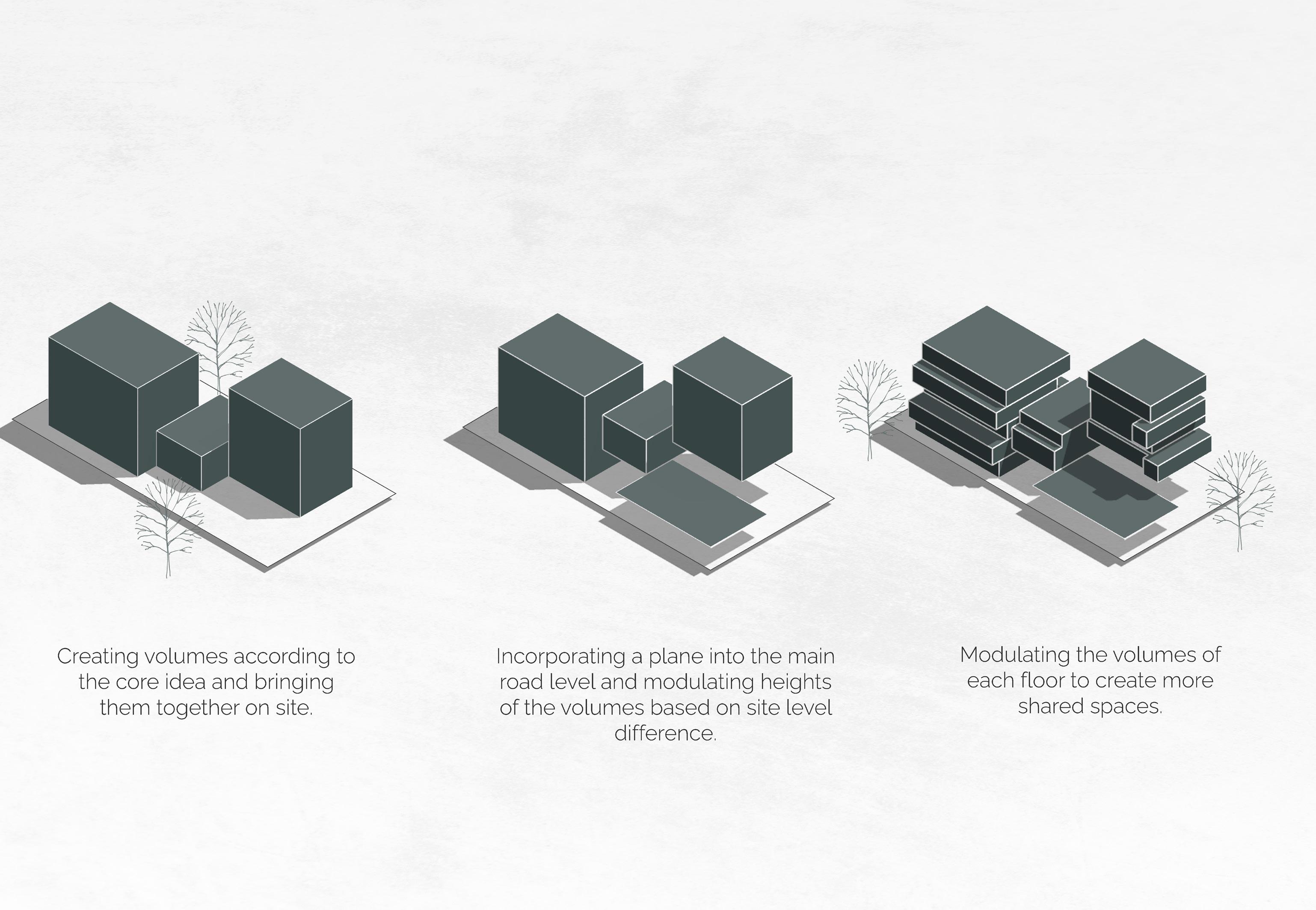 Creating volumes according to the core idea and bringing them together on site.

Incorporating a plane into the main road level and modulating heights of the volumes based on site level difference.

Modulating the volumes of each floor to create more shared spaces.