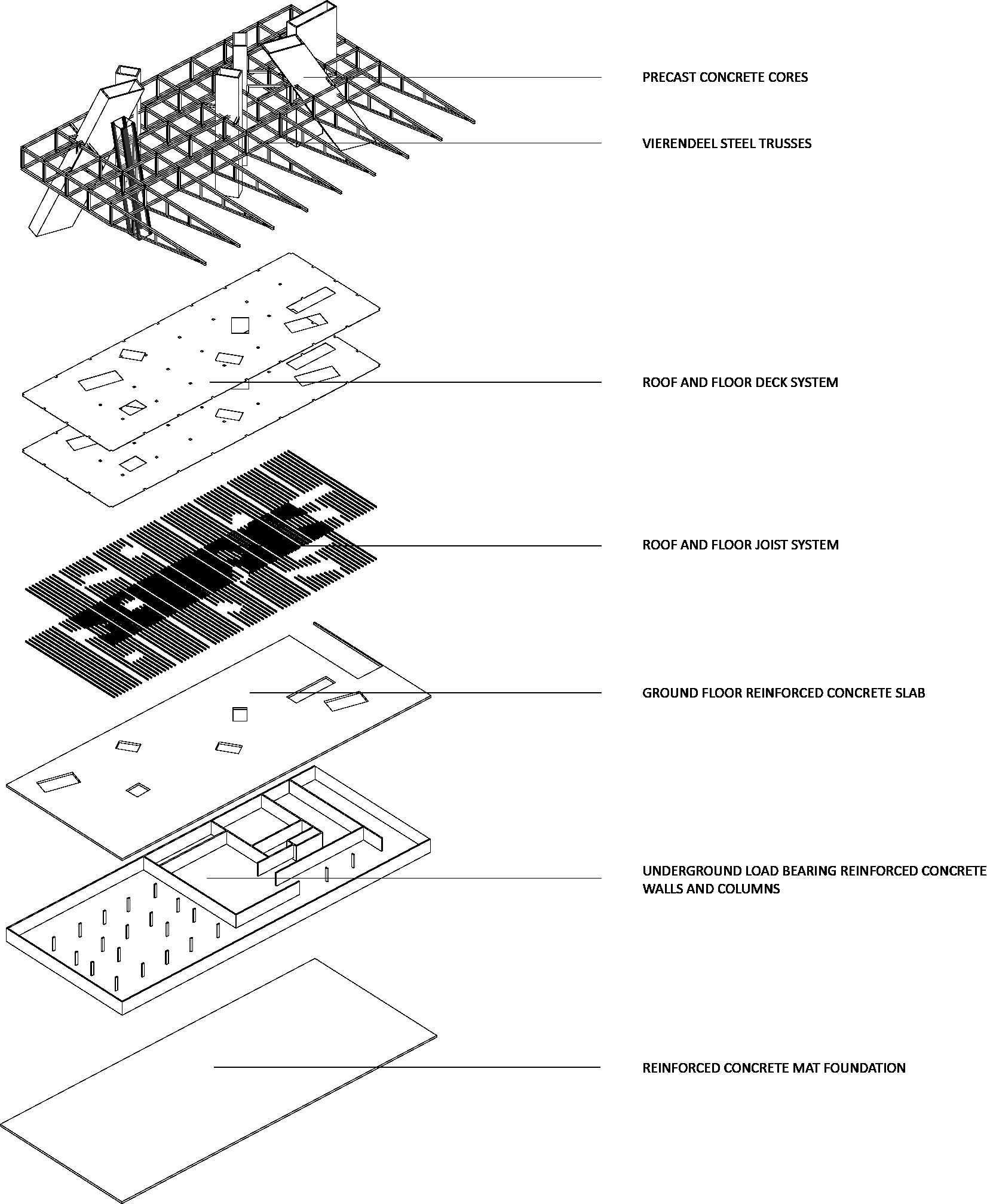 PRECAST CONCRETE CORES

VIERENDEEL STEEL TRUSSES

ROOF AND FLOOR DECK SYSTEM

ROOF AND FLOOR JOIST SYSTEM

GROUND FLOOR REINFORCED CONCRETE SLAB

UNDERGROUND LOAD BEARING REINFORCED CONCRETE WALLS AND COLUMNS

REINFORCED CONCRETE MAT FOUNDATION