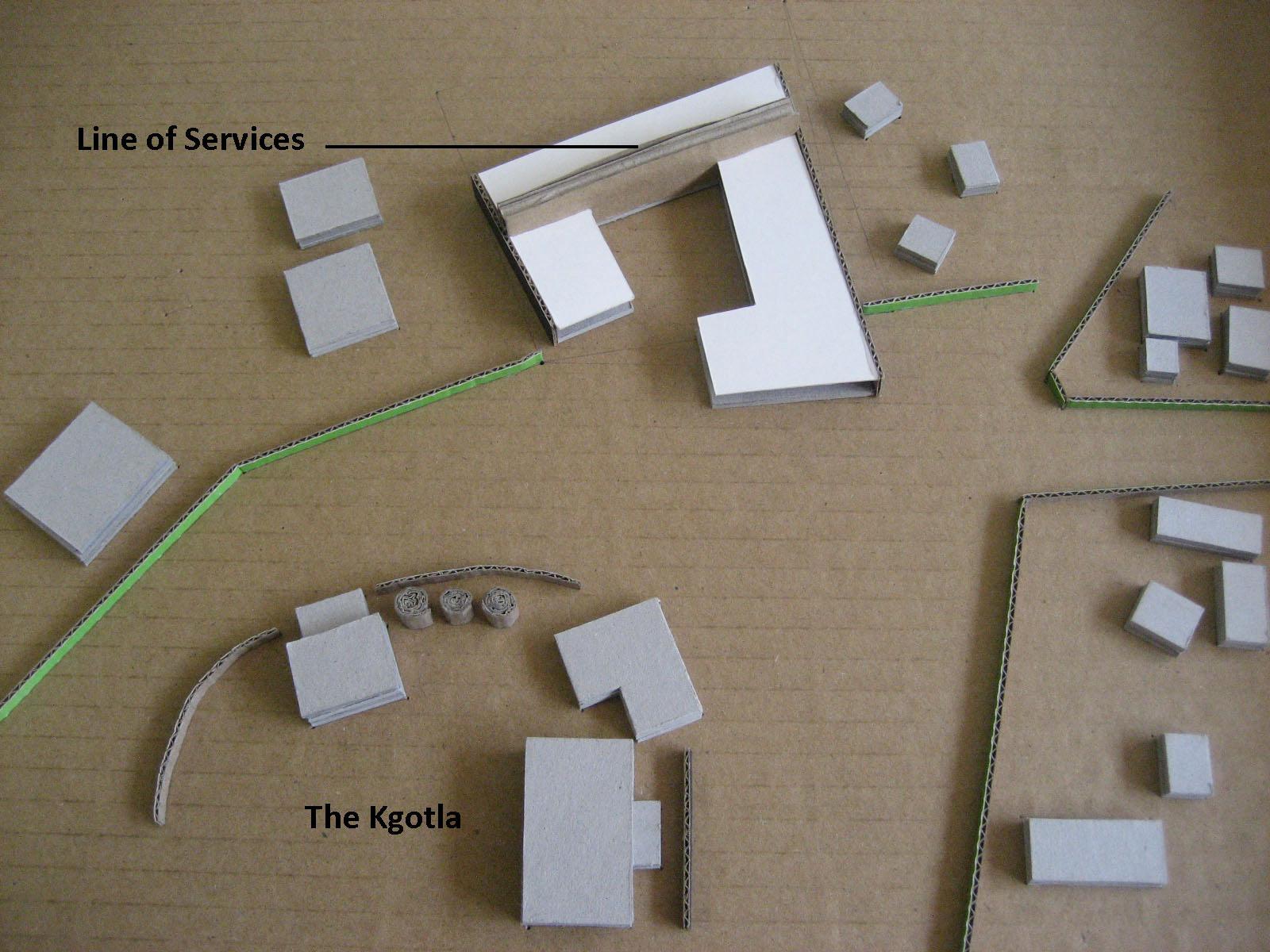 Line of Services

The Kgotla