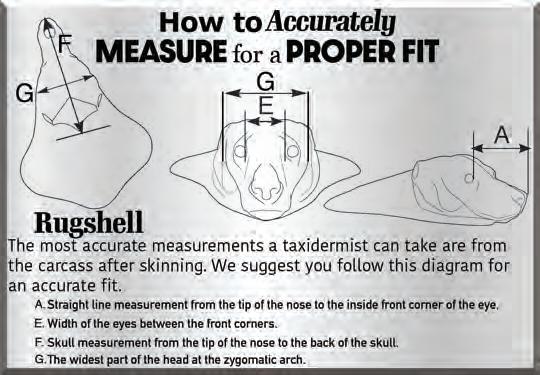 How to Accurately MEASURE for a PROPER FIT

F
G
G
E
A

Rugshell

The most accurate measurements a taxidermist can take are from the carcass after skinning. We suggest you follow this diagram for an accurate fit.

A. Straight line measurement from the tip of the nose to the inside front corner of the eye.

E. Width of the eyes between the front corners.

F. Skull measurement from the tip of the nose to the back of the skull.

G. The widest part of the head at the zygomatic arch.