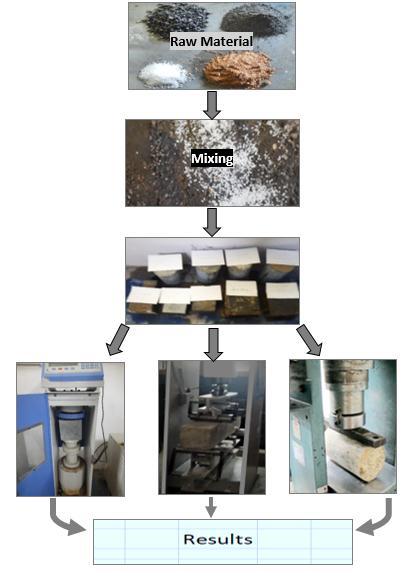 Raw Material

Mixing

Results