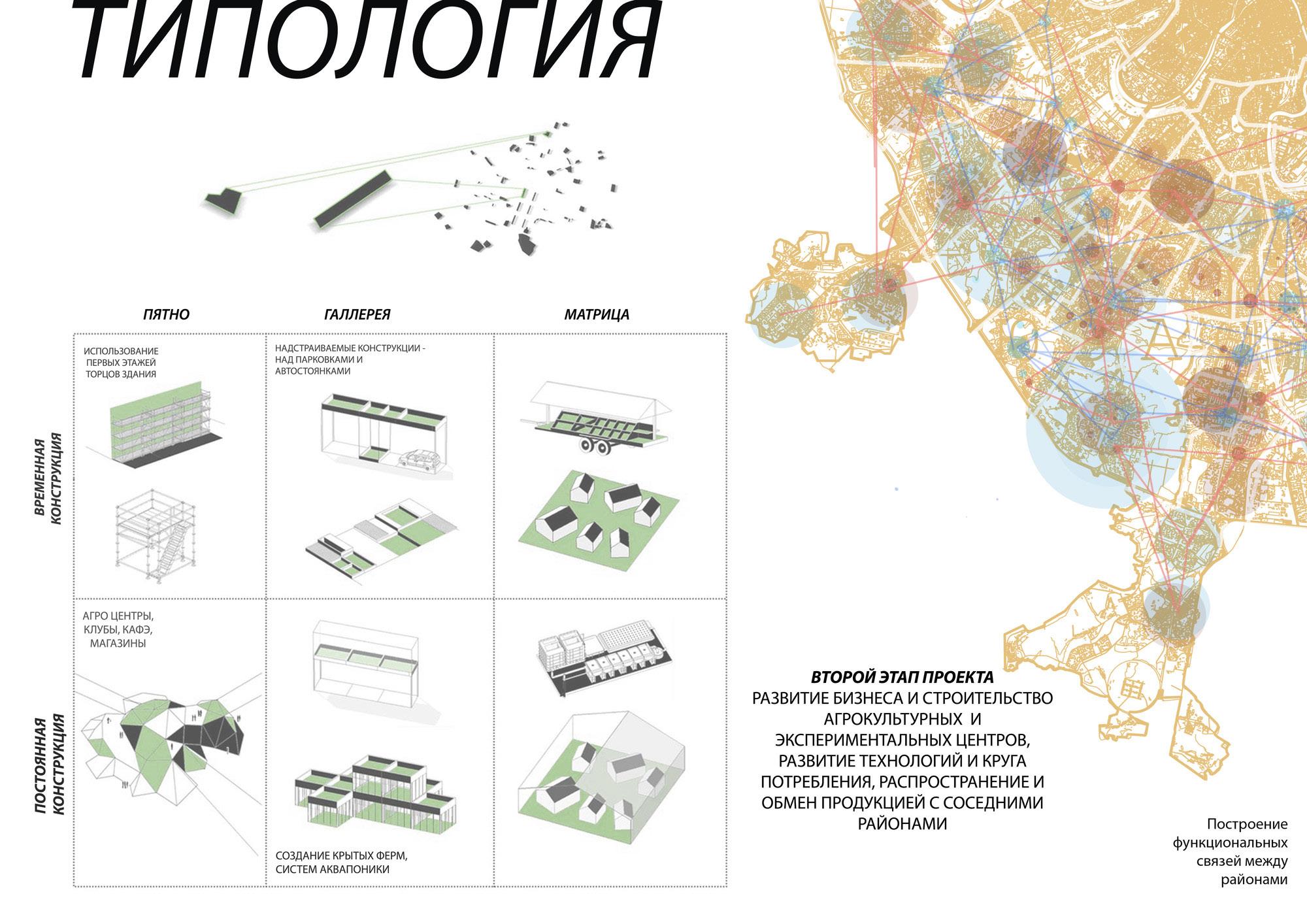 ТИПОЛОГИЯ

ПЯТНО

ГАЛЛЕРЕЯ

МАТРИЦА

ВРЕМЕННАЯ КОНСТРУКЦИЯ

ИСПОЛЬЗОВАНИЕ ПЕРВЫХ ЭТАЖЕЙ ТОРЦОВ ЗДАНИЯ

НАДСТРАИВАЕМЫЕ КОНСТРУКЦИИ - НАД ПАРКОВКАМИ И АВТОСТОЯНКАМИ

ПОСТОЯННАЯ КОНСТРУКЦИЯ

АГРО ЦЕНТРЫ, КЛУБЫ, КАФЭ, МАГАЗИНЫ

СОЗДАНИЕ КРЫТЫХ ФЕРМ, СИСТЕМ АКВАПОНИКИ

ВТОРОЙ ЭТАП ПРОЕКТА
РАЗВИТИЕ БИЗНЕСА И СТРОИТЕЛЬСТВО АГРОКУЛЬТУРНЫХ И ЭКСПЕРИМЕНТАЛЬНЫХ ЦЕНТРОВ, РАЗВИТИЕ ТЕХНОЛОГИЙ И КРУГА ПОТРЕБЛЕНИЯ, РАСПРОСТРАНЕНИЕ И ОБМЕН ПРОДУКЦИЕЙ С СОСЕДНИМИ РАЙОНАМИ

Построение функциональных связей между районами