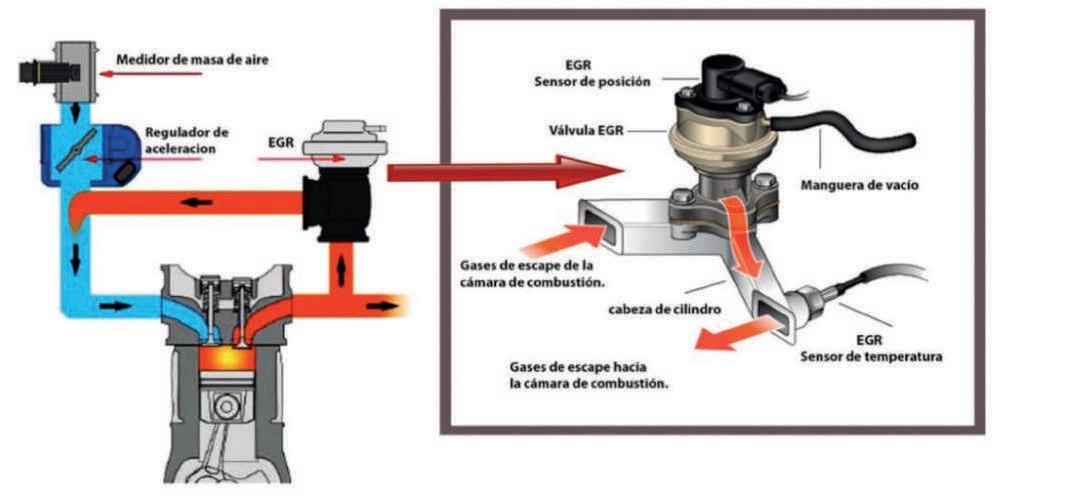 Medidor de masa de aire

Regulador de aceleracion

EGR

EGR
Sensor de posición

Válvula EGR

Manguera de vacío

Gases de escape de la cámara de combustión.

cabeza de cilindro

EGR
Sensor de temperatura

Gases de escape hacia la cámara de combustión.