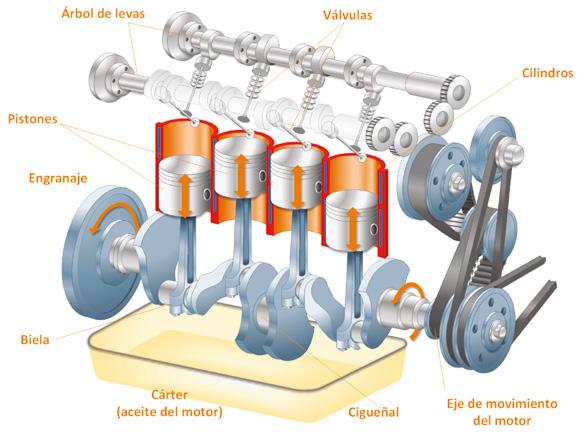 Árbol de levas
Válvulas
Cilindros
Pistones
Engranaje
Biela
Cárter
(aceite del motor)
Cigueñal
Eje de movimiento
del motor