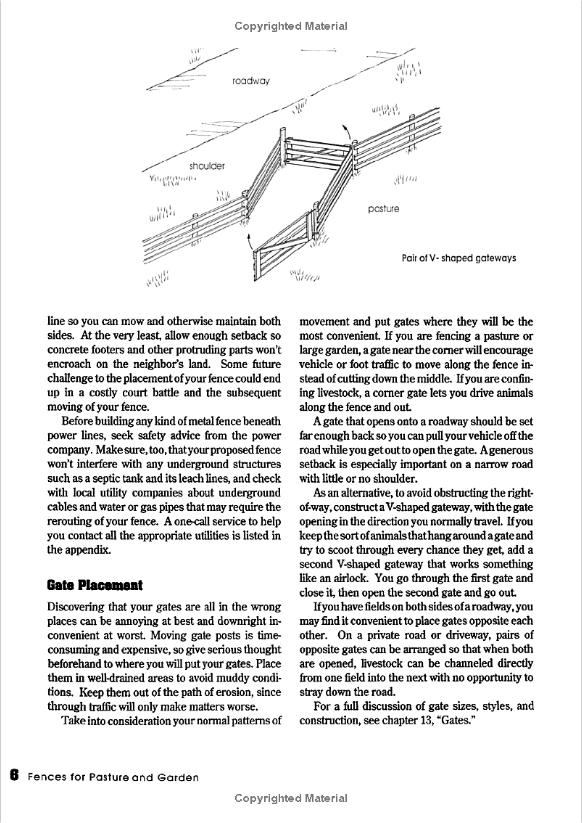 Copyrighted Material

roadway

shoulder

pasture

Pair of V- shaped gateways

line so you can mow and otherwise maintain both sides. At the very least, allow enough setback so concrete footers and other protruding parts won't encroach on the neighbor's land. Some future challenge to the placement of your fence could end up in a costly court battle and the subsequent moving of your fence.

Before building any kind of metal fence beneath power lines, seek safety advice from the power company. Make sure, too, that your proposed fence won't interfere with any underground structures such as a septic tank and its leach lines, and check with local utility companies about underground cables and water or gas pipes that may require the rerouting of your fence. A one-call service to help you contact all the appropriate utilities is listed in the appendix.

Gate Placement

Discovering that your gates are all in the wrong places can be annoying at best and downright inconvenient at worst. Moving gate posts is time-consuming and expensive, so give serious thought beforehand to where you will put your gates. Place them in well-drained areas to avoid muddy conditions. Keep them out of the path of erosion, since through traffic will only make matters worse.

Take into consideration your normal patterns of movement and put gates where they will be the most convenient. If you are fencing a pasture or large garden, a gate near the corner will encourage vehicle or foot traffic to move along the fence instead of cutting down the middle. If you are confining livestock, a corner gate lets you drive animals along the fence and out.

A gate that opens onto a roadway should be set far enough back so you can pull your vehicle off the road while you get out to open the gate. A generous setback is especially important on a narrow road with little or no shoulder.

As an alternative, to avoid obstructing the right-of-way, construct a V-shaped gateway, with the gate opening in the direction you normally travel. If you keep the sort of animals that hang around a gate and try to scoot through every chance they get, add a second V-shaped gateway that works something like an airlock. You go through the first gate and close it, then open the second gate and go out.

If you have fields on both sides of a roadway, you may find it convenient to place gates opposite each other. On a private road or driveway, pairs of opposite gates can be arranged so that when both are opened, livestock can be channeled directly from one field into the next with no opportunity to stray down the road.

For a full discussion of gate sizes, styles, and construction, see chapter 13, "Gates."

6 Fences for Pasture and Garden

Copyrighted Material