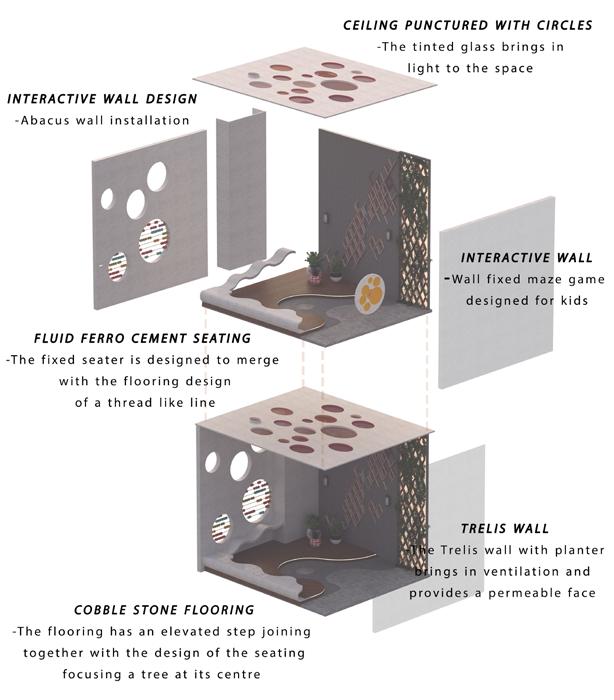 CEILING PUNCTURED WITH CIRCLES
-The tinted glass brings in light to the space

INTERACTIVE WALL DESIGN
-Abacus wall installation

INTERACTIVE WALL
-Wall fixed maze game designed for kids

FLUID FERRO CEMENT SEATING
-The fixed seater is designed to merge with the flooring design of a thread like line

TRELIS WALL
-The Trelis wall with planter brings in ventilation and provides a permeable face

COBBLE STONE FLOORING
-The flooring has an elevated step joining together with the design of the seating focusing a tree at its centre