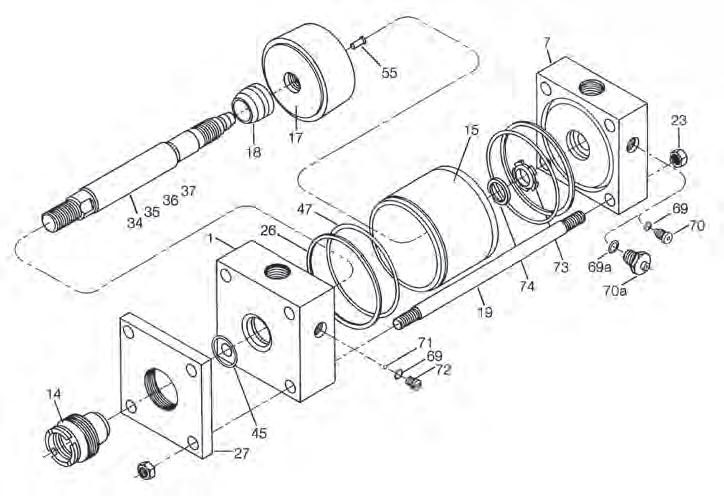 55
7
17
18
15
23
34
35
36
37
47
26
1
69
70
69a
70a
73
74
19
71
69
72
14
45
27