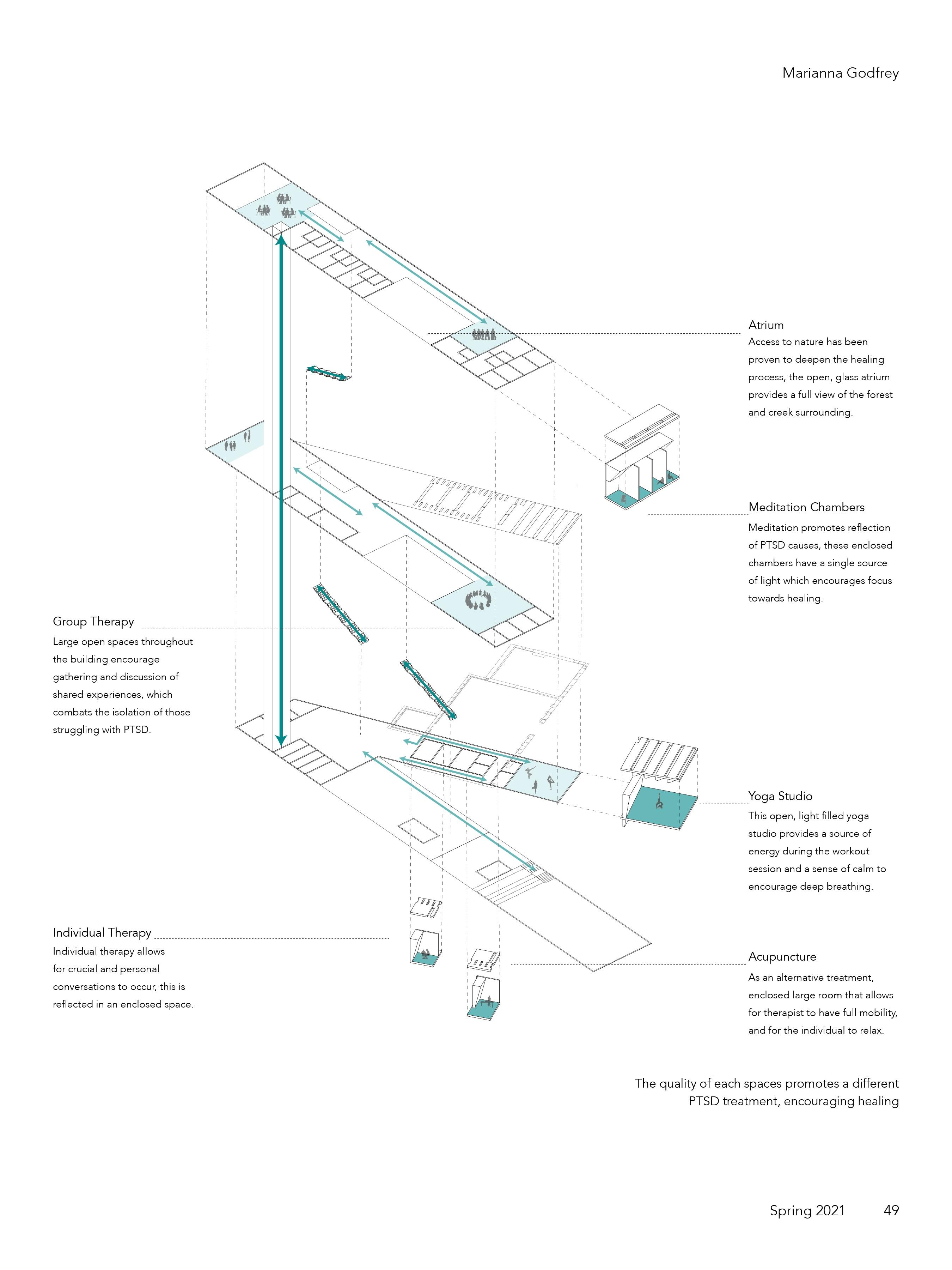 Marianna Godfrey

Atrium
Access to nature has been proven to deepen the healing process, the open, glass atrium provides a full view of the forest and creek surrounding.

Meditation Chambers
Meditation promotes reflection of PTSD causes, these enclosed chambers have a single source of light which encourages focus towards healing.

Group Therapy
Large open spaces throughout the building encourage gathering and discussion of shared experiences, which combats the isolation of those struggling with PTSD.

Yoga Studio
This open, light filled yoga studio provides a source of energy during the workout session and a sense of calm to encourage deep breathing.

Individual Therapy
Individual therapy allows for crucial and personal conversations to occur, this is reflected in an enclosed space.

Acupuncture
As an alternative treatment, enclosed large room that allows for therapist to have full mobility, and for the individual to relax.

The quality of each spaces promotes a different PTSD treatment, encouraging healing

Spring 2021 49