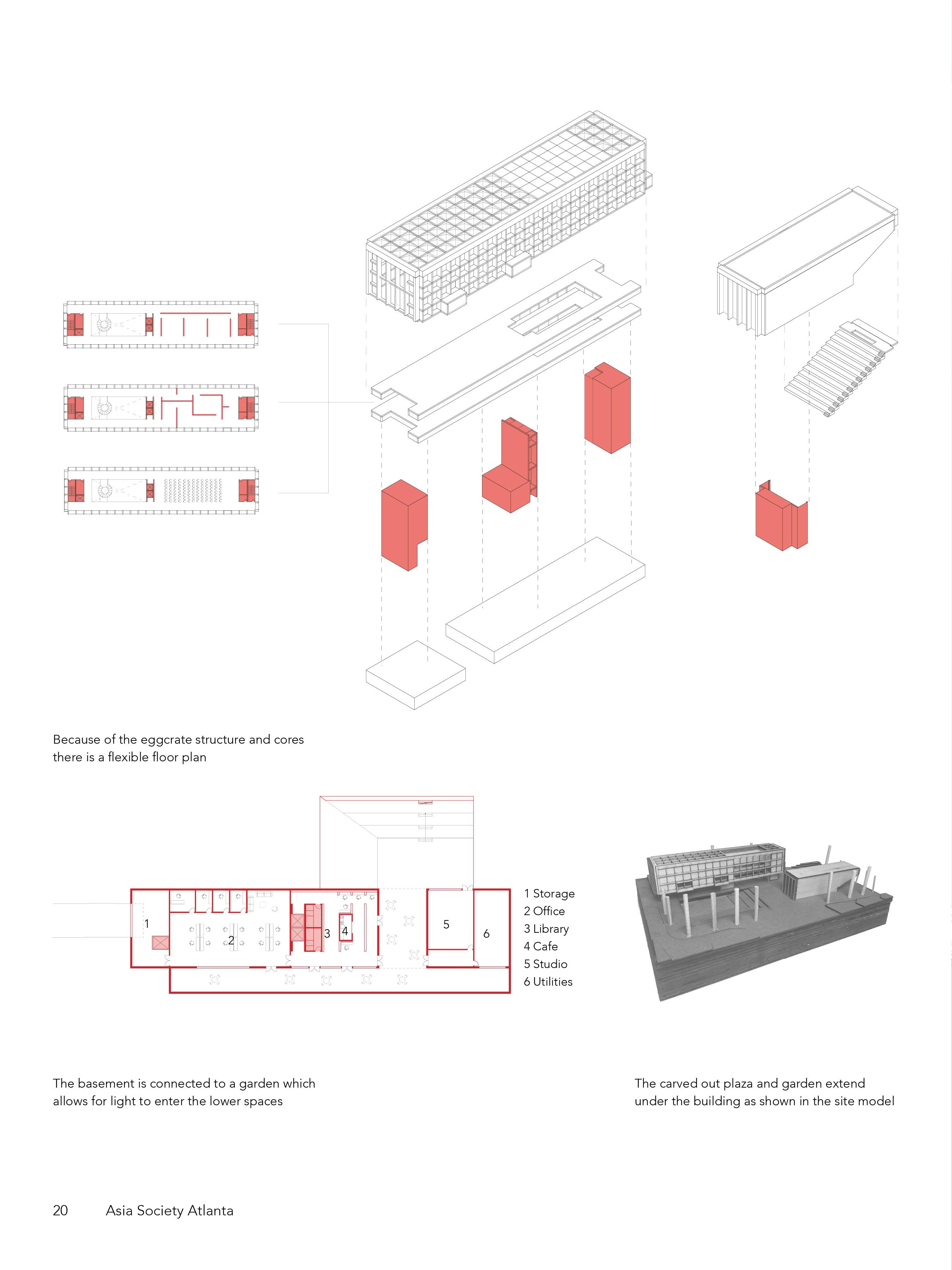 Because of the eggcrate structure and cores there is a flexible floor plan

1

2

3

4

5

6

1 Storage
2 Office
3 Library
4 Cafe
5 Studio
6 Utilities

The basement is connected to a garden which allows for light to enter the lower spaces

The carved out plaza and garden extend under the building as shown in the site model

20 Asia Society Atlanta